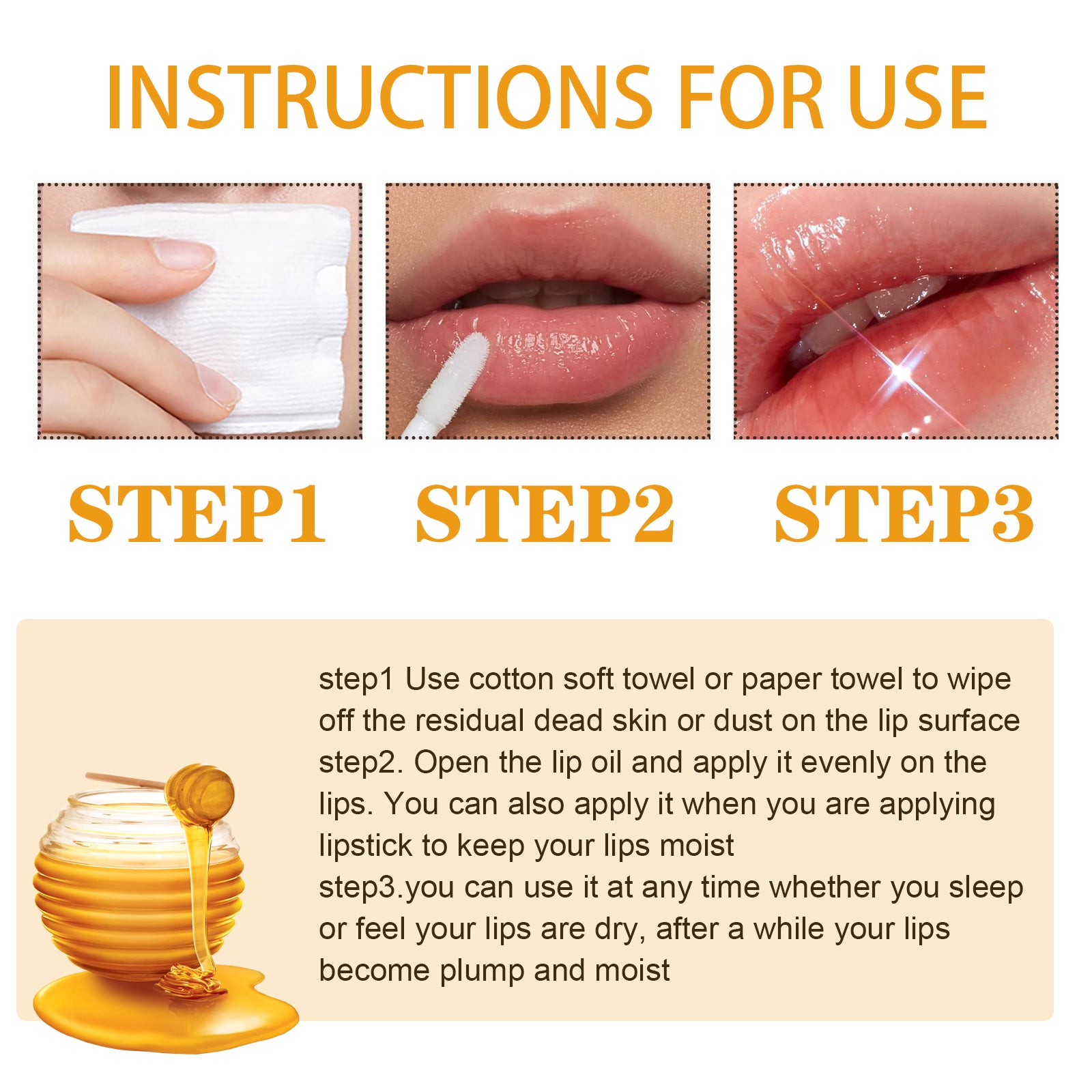 INSTRUCTIONS FOR USE

STEP1 STEP2 STEP3

step1 Use cotton soft towel or paper towel to wipe off the residual dead skin or dust on the lip surface
step2. Open the lip oil and apply it evenly on the lips. You can also apply it when you are applying lipstick to keep your lips moist
step3.you can use it at any time whether you sleep or feel your lips are dry, after a while your lips become plump and moist