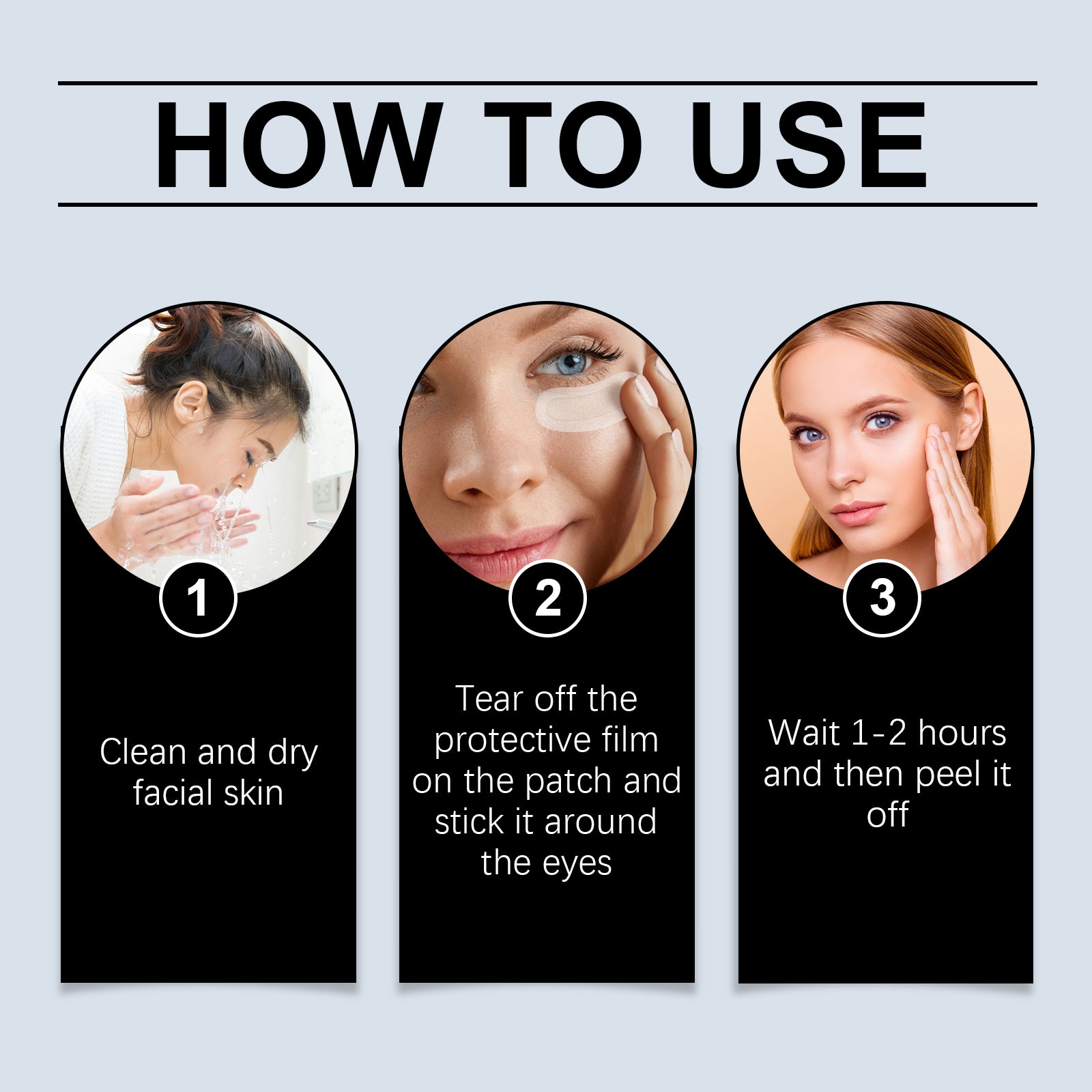 HOW TO USE

1

Clean and dry facial skin

2

Tear off the protective film on the patch and stick it around the eyes

3

Wait 1-2 hours and then peel it off