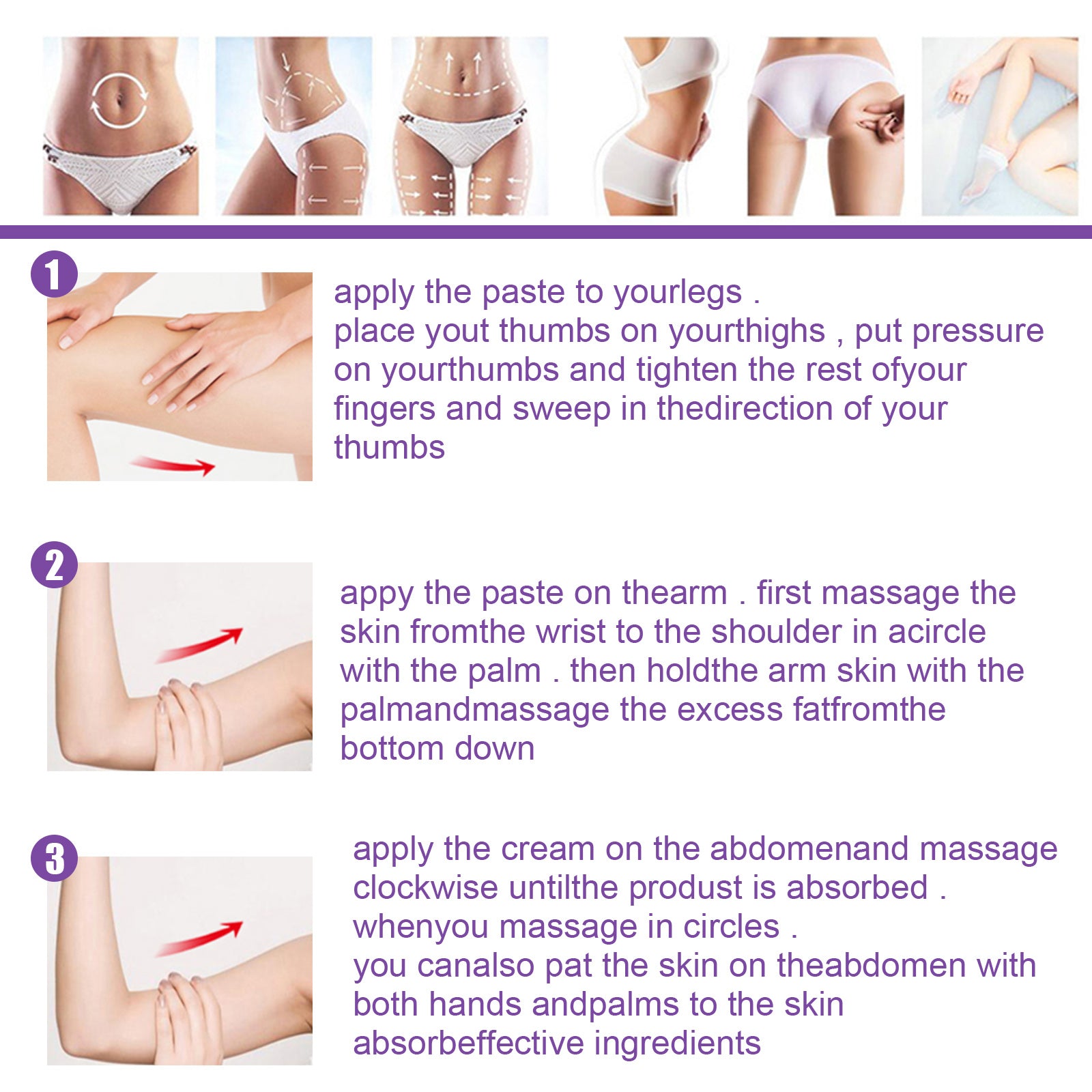 1

apply the paste to yourlegs .
place yout thumbs on yourthighs , put pressure on yourthumbs and tighten the rest ofyour fingers and sweep in thedirection of your thumbs

2

appy the paste on thearm . first massage the skin fromthe wrist to the shoulder in acircle with the palm . then holdthe arm skin with the palmandmassage the excess fatfromthe bottom down

3

apply the cream on the abdomenand massage clockwise untilthe produst is absorbed .
whenyou massage in circles .
you canalso pat the skin on theabdomen with both hands andpalms to the skin absorbeffective ingredients