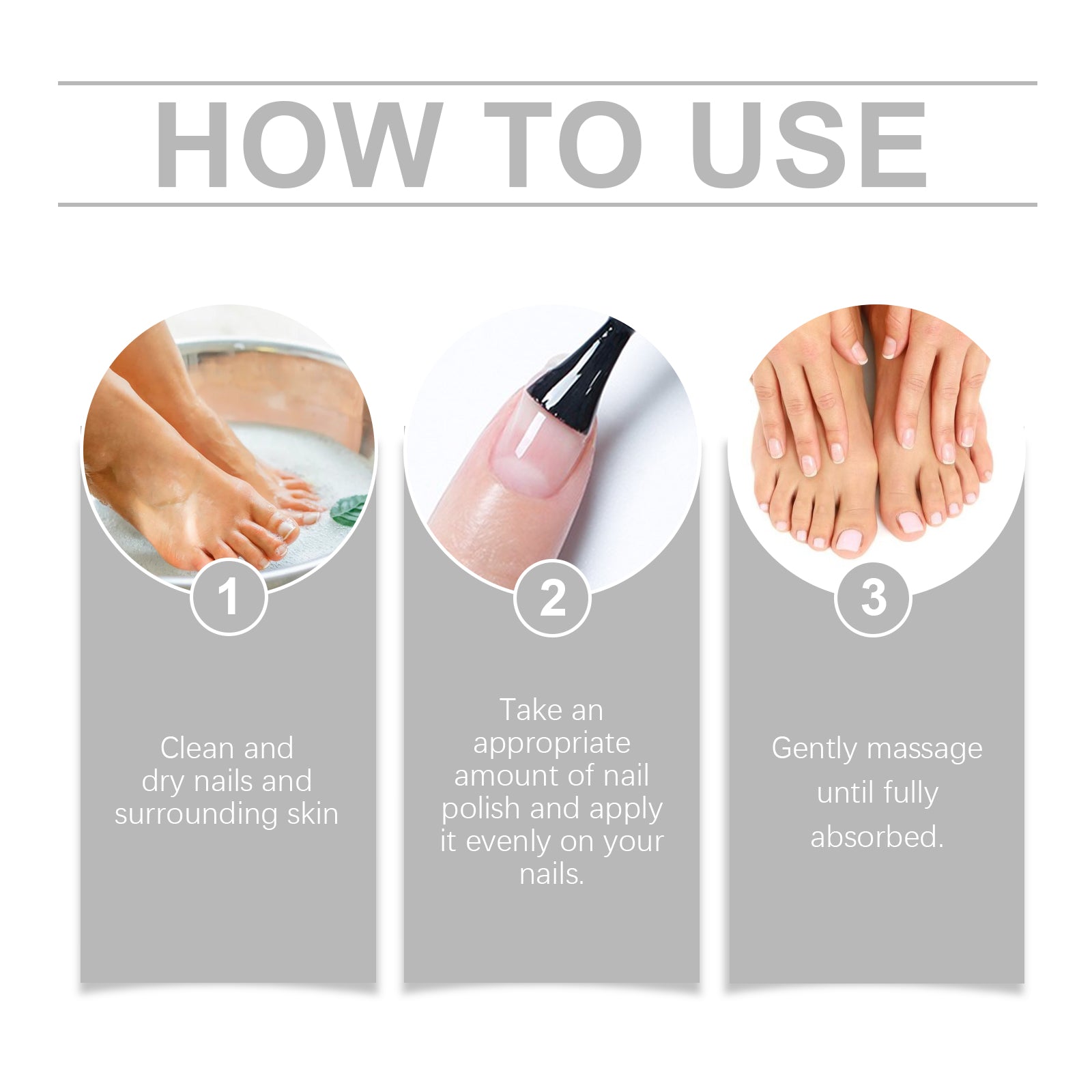 HOW TO USE

1

Clean and dry nails and surrounding skin

2

Take an appropriate amount of nail polish and apply it evenly on your nails.

3

Gently massage until fully absorbed.