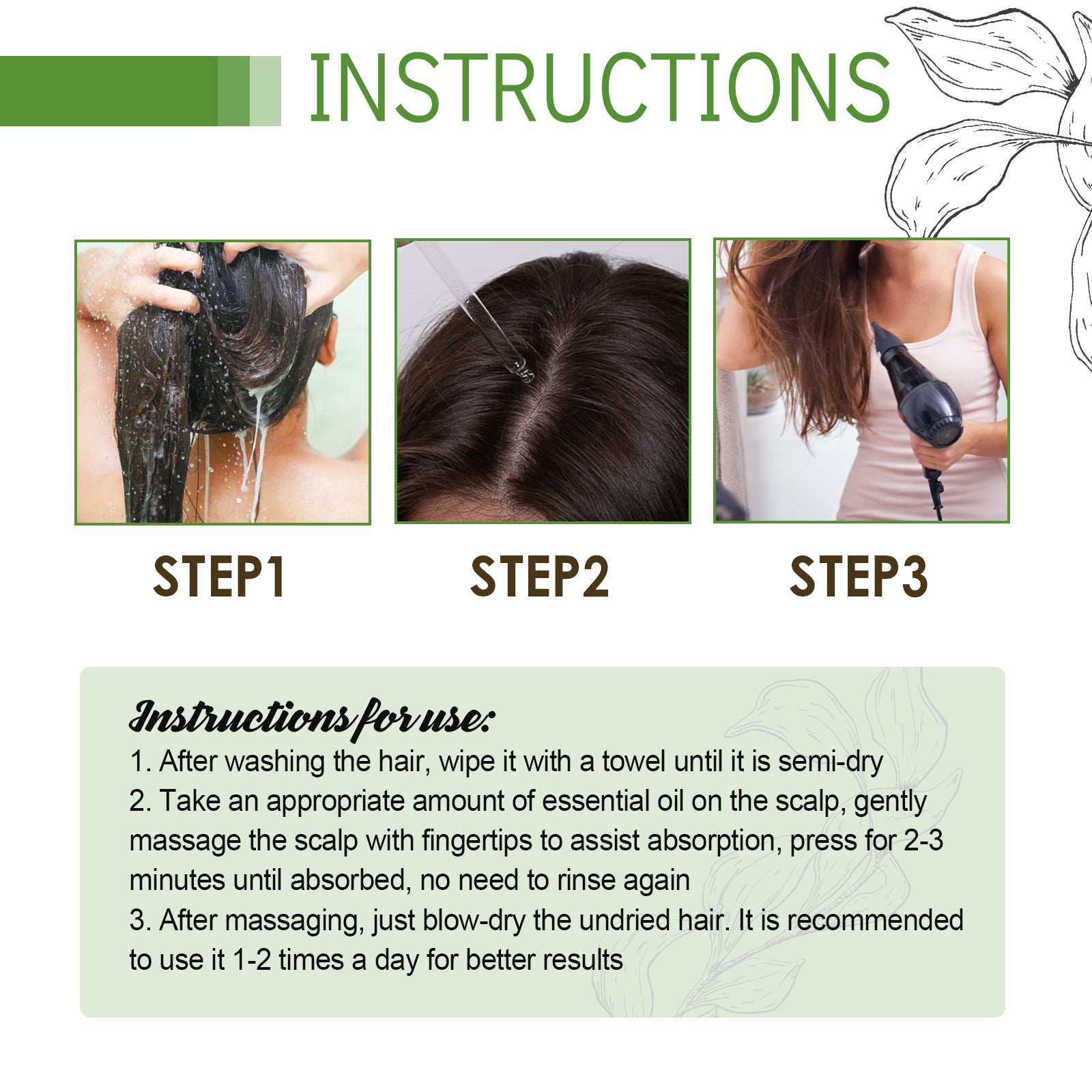 INSTRUCTIONS

STEP1

STEP2

STEP3

Instructions for use:

1. After washing the hair, wipe it with a towel until it is semi-dry

2. Take an appropriate amount of essential oil on the scalp, gently massage the scalp with fingertips to assist absorption, press for 2-3 minutes until absorbed, no need to rinse again

3. After massaging, just blow-dry the undried hair. It is recommended to use it 1-2 times a day for better results