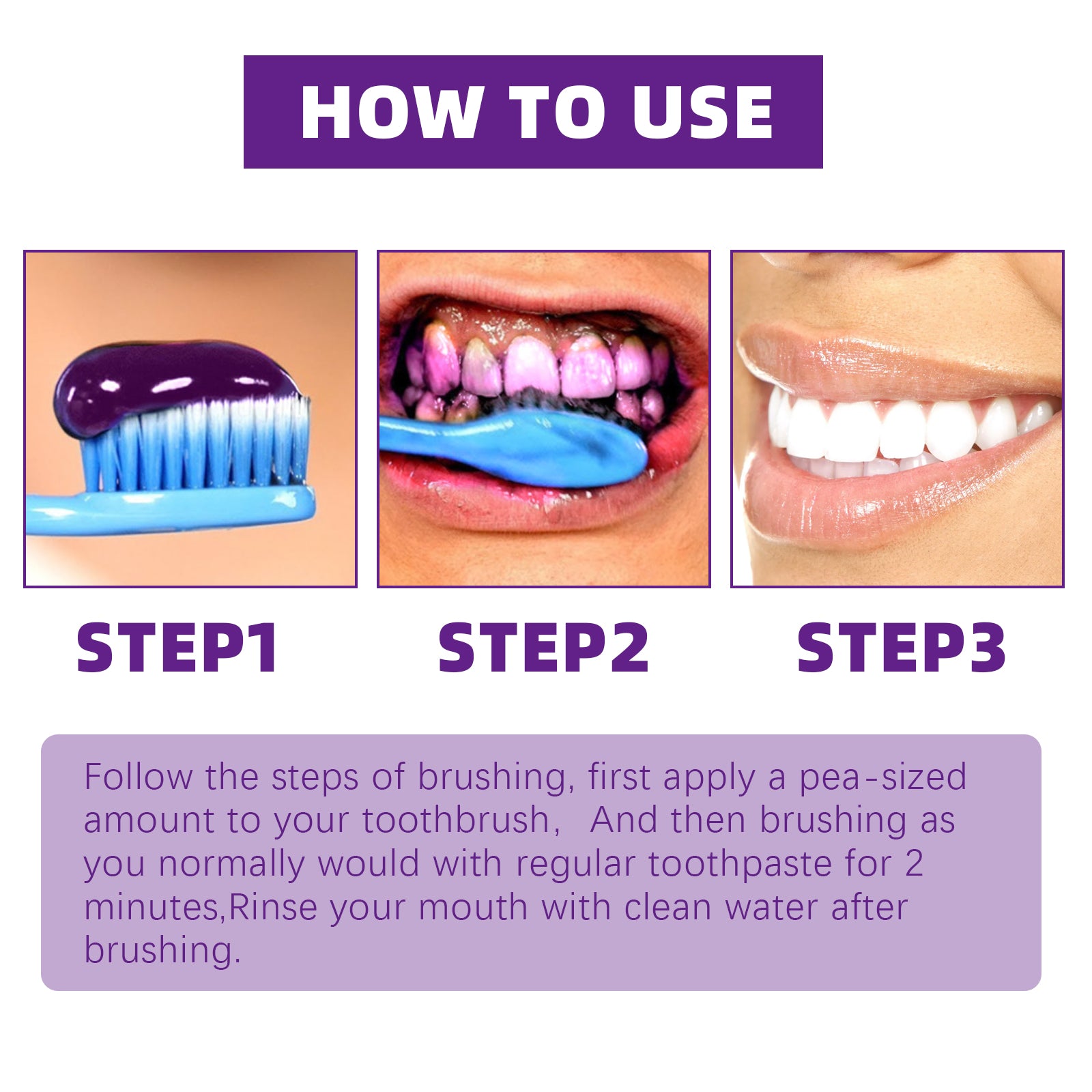 HOW TO USE

STEP1

STEP2

STEP3

Follow the steps of brushing, first apply a pea-sized amount to your toothbrush, And then brushing as you normally would with regular toothpaste for 2 minutes,Rinse your mouth with clean water after brushing.