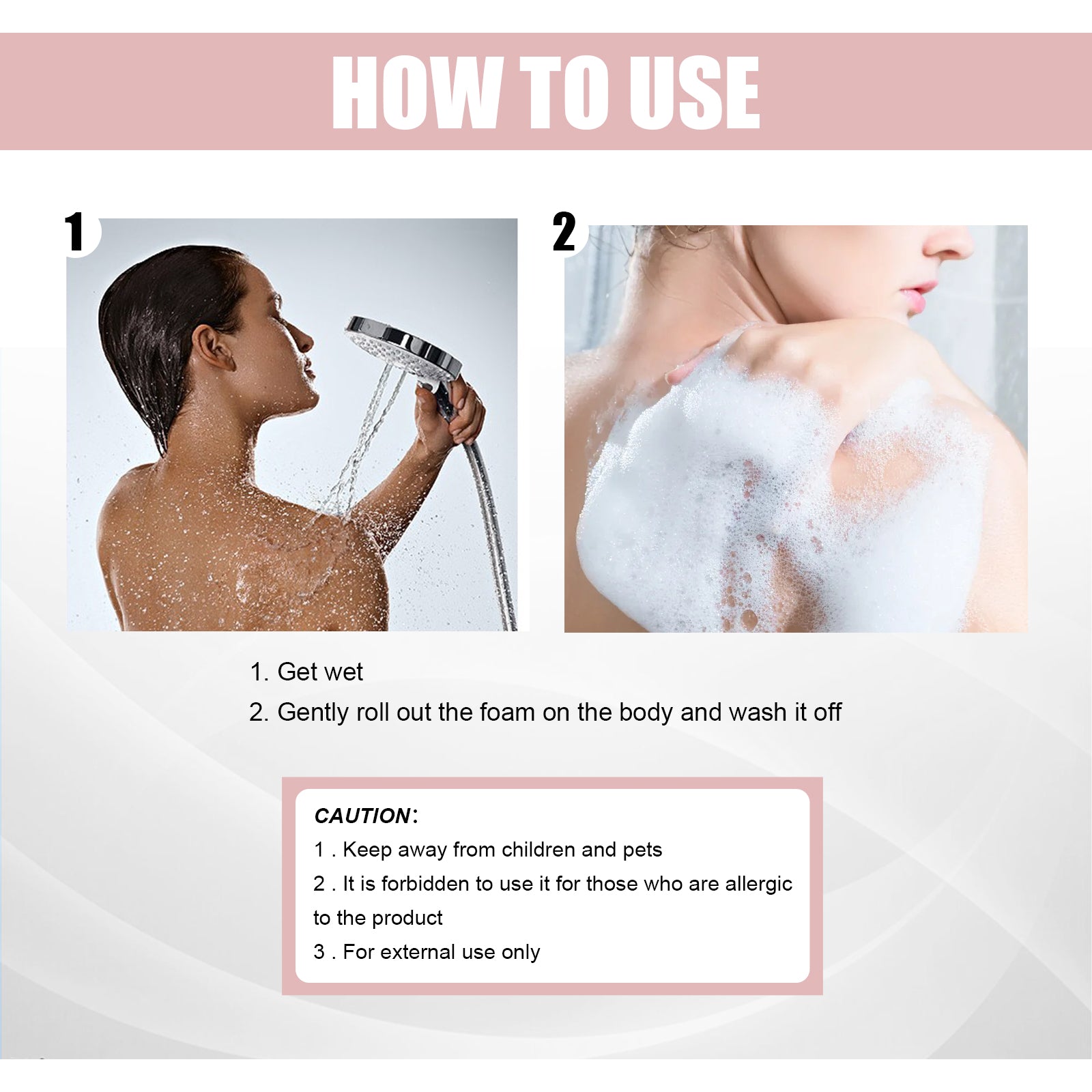 HOW TO USE

1

2

1. Get wet

2. Gently roll out the foam on the body and wash it off

CAUTION:

1 . Keep away from children and pets

2 . It is forbidden to use it for those who are allergic to the product

3 . For external use only