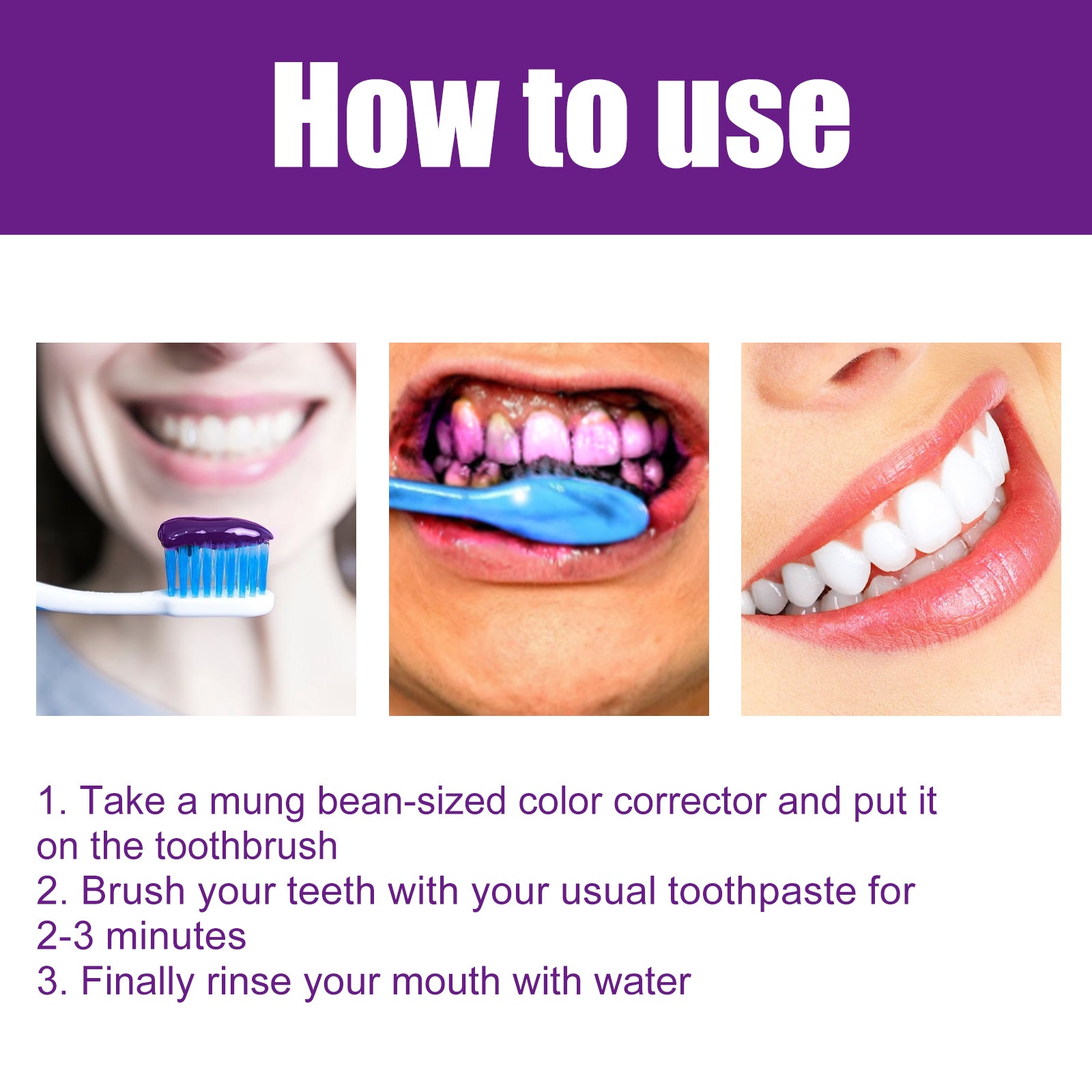 How to use

1. Take a mung bean-sized color corrector and put it on the toothbrush
2. Brush your teeth with your usual toothpaste for 2-3 minutes
3. Finally rinse your mouth with water