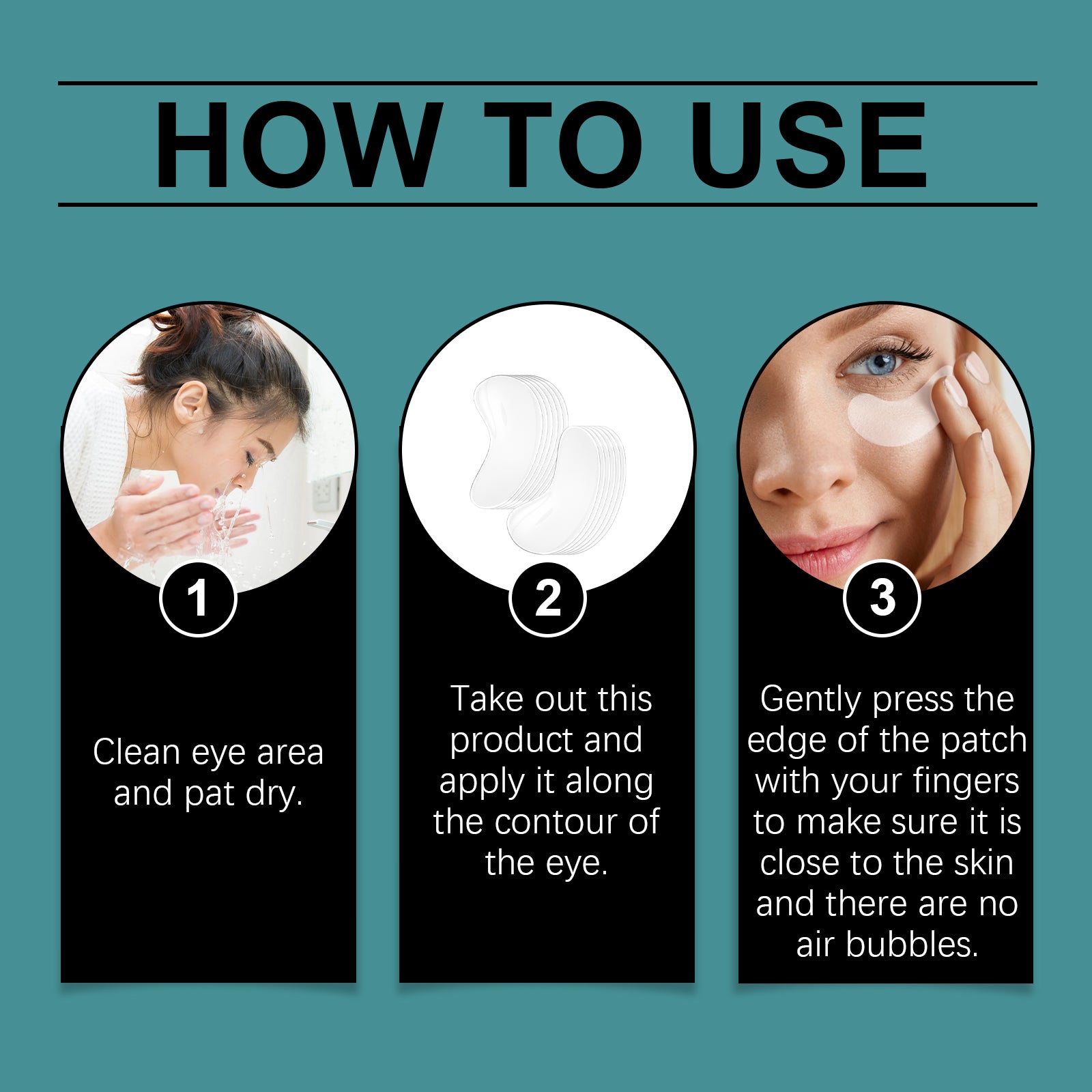 HOW TO USE

1

Clean eye area and pat dry.

2

Take out this product and apply it along the contour of the eye.

3

Gently press the edge of the patch with your fingers to make sure it is close to the skin and there are no air bubbles.