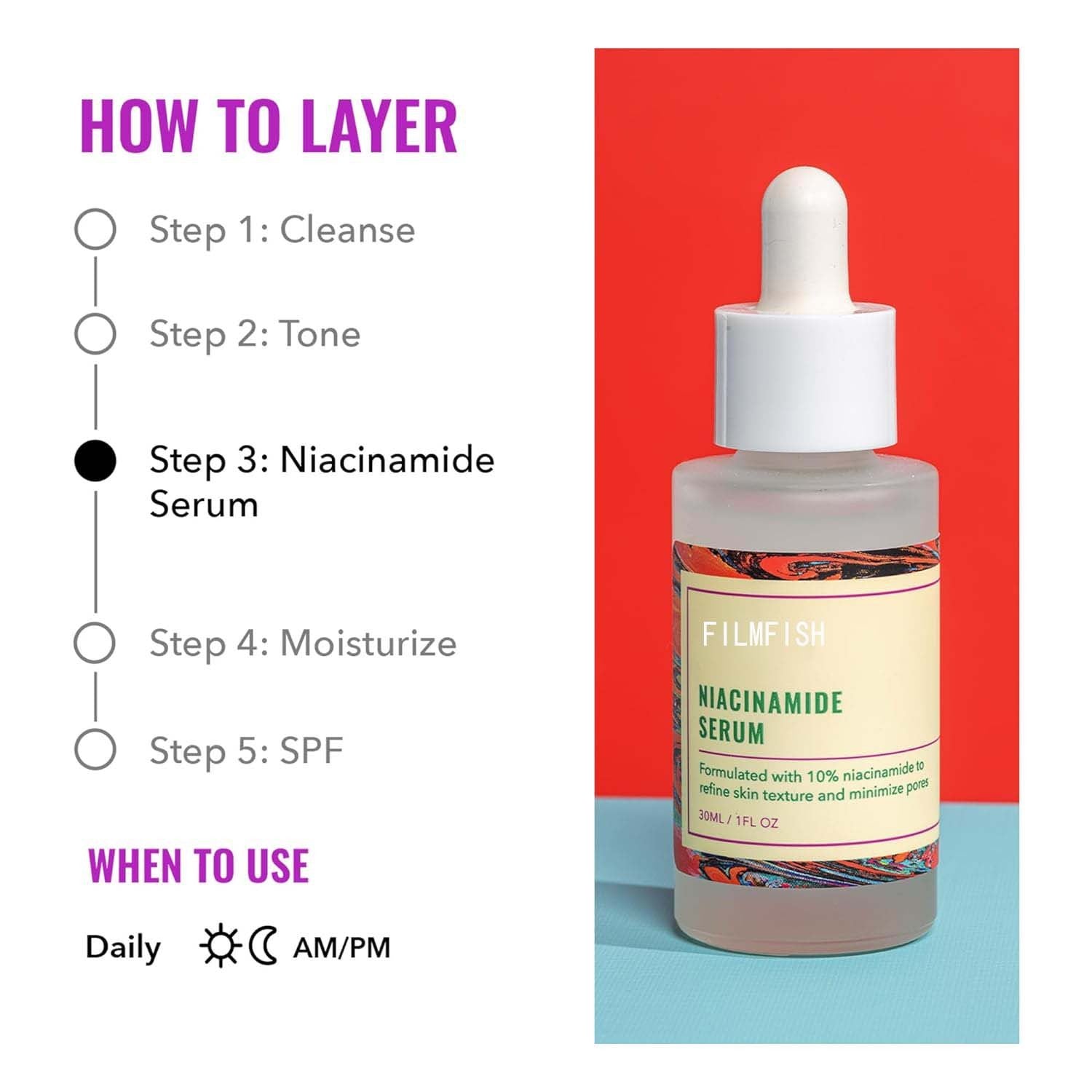 HOW TO LAYER

Step 1: Cleanse

Step 2: Tone

Step 3: Niacinamide Serum

Step 4: Moisturize

Step 5: SPF

WHEN TO USE

Daily AM/PM

FILMFISH

NIACINAMIDE SERUM

Formulated with 10% niacinamide to refine skin texture and minimize pores

30ML / 1FL OZ