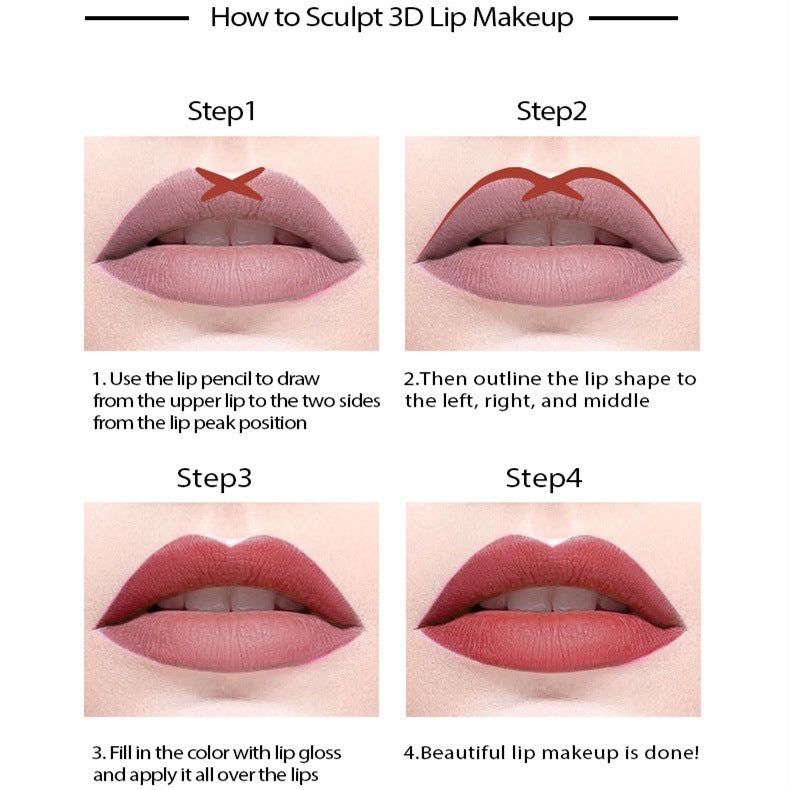 How to Sculpt 3D Lip Makeup

Step1

1. Use the lip pencil to draw from the upper lip to the two sides from the lip peak position

Step2

2.Then outline the lip shape to the left, right, and middle

Step3

3. Fill in the color with lip gloss and apply it all over the lips

Step4

4.Beautiful lip makeup is done!