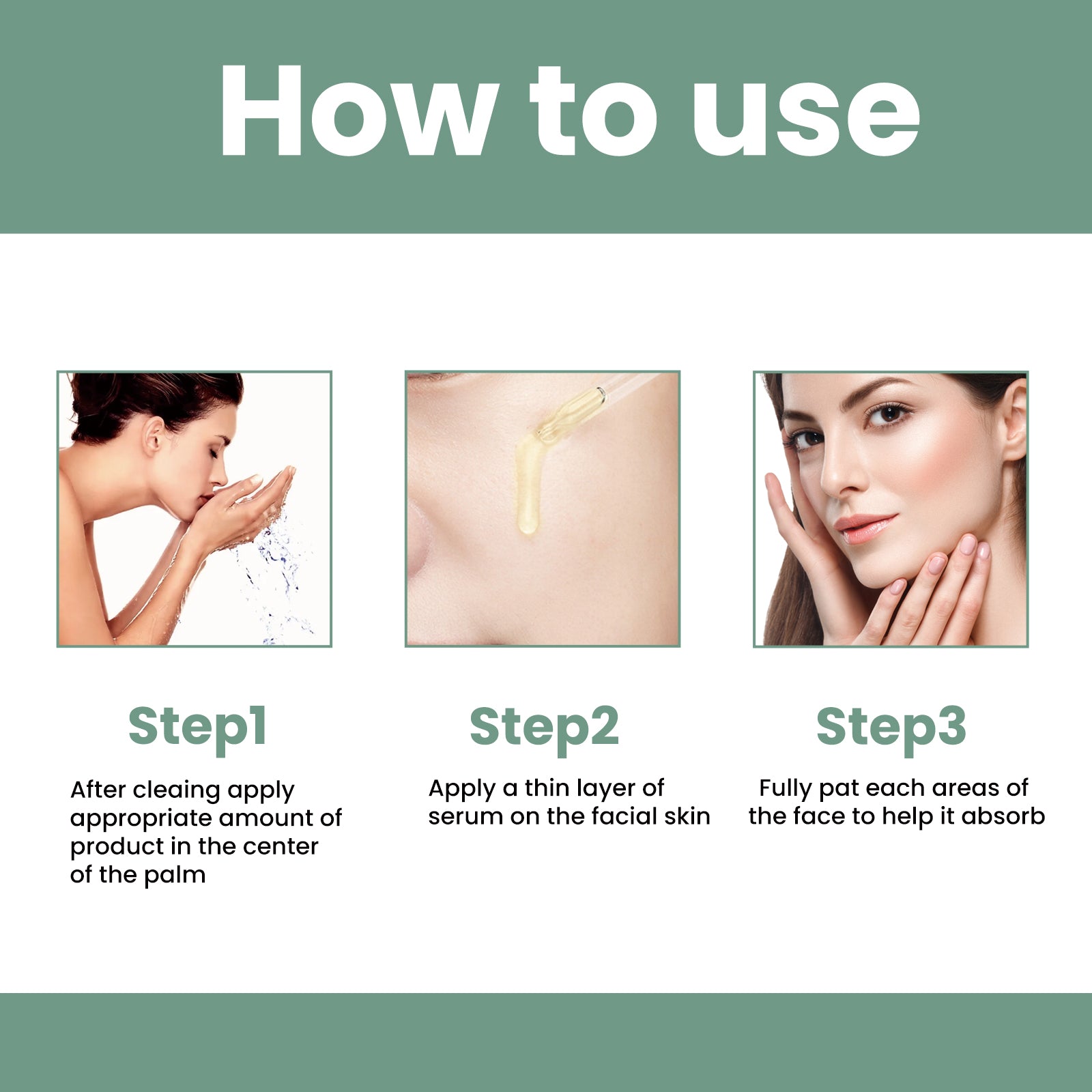 How to use

Step1

After cleaing apply appropriate amount of product in the center of the palm

Step2

Apply a thin layer of serum on the facial skin

Step3

Fully pat each areas of the face to help it absorb