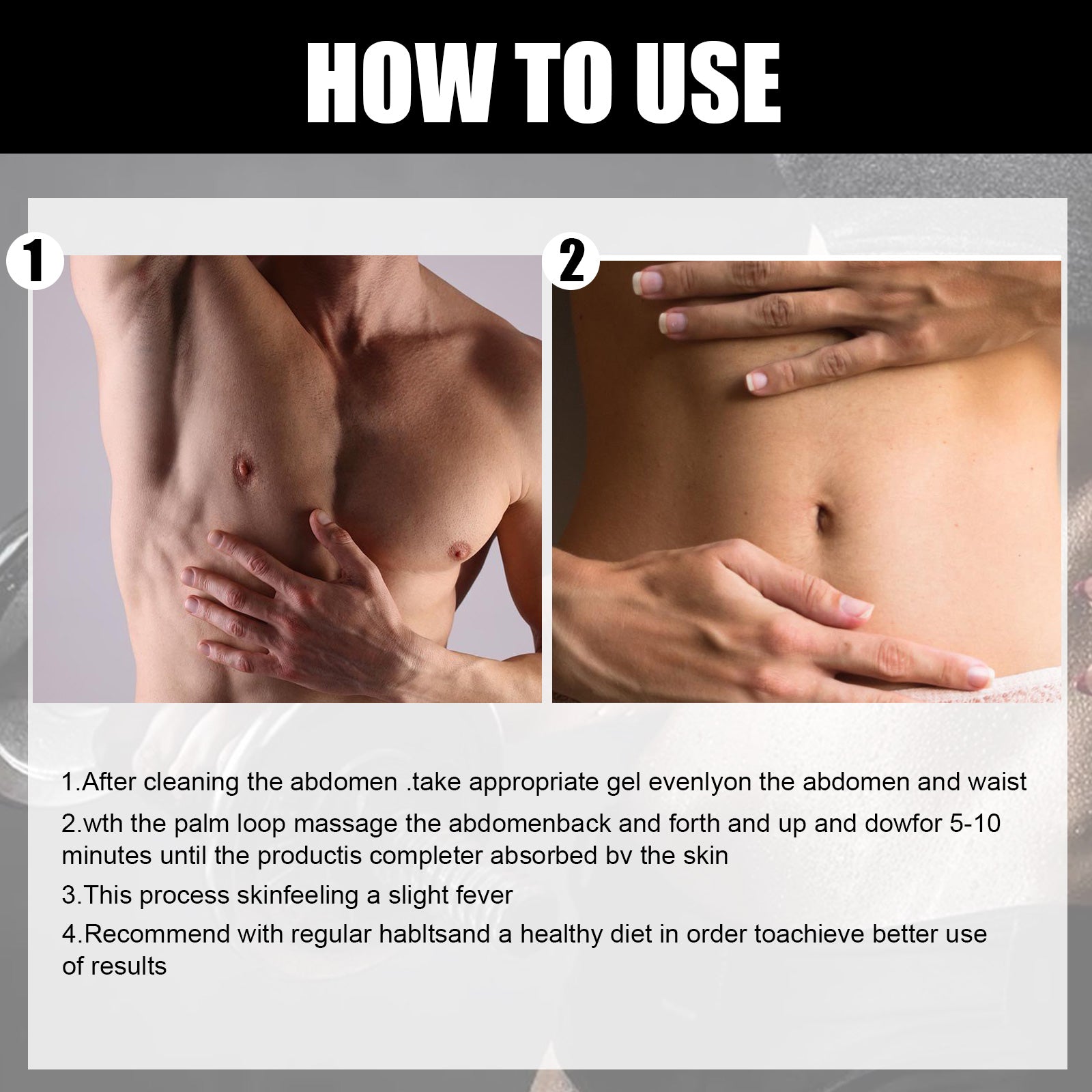 HOW TO USE

1

2

1.After cleaning the abdomen .take appropriate gel evenlyon the abdomen and waist

2.wth the palm loop massage the abdomenback and forth and up and dowfor 5-10 minutes until the productis completer absorbed bv the skin

3.This process skinfeeling a slight fever

4.Recommend with regular habltsand a healthy diet in order toachieve better use of results