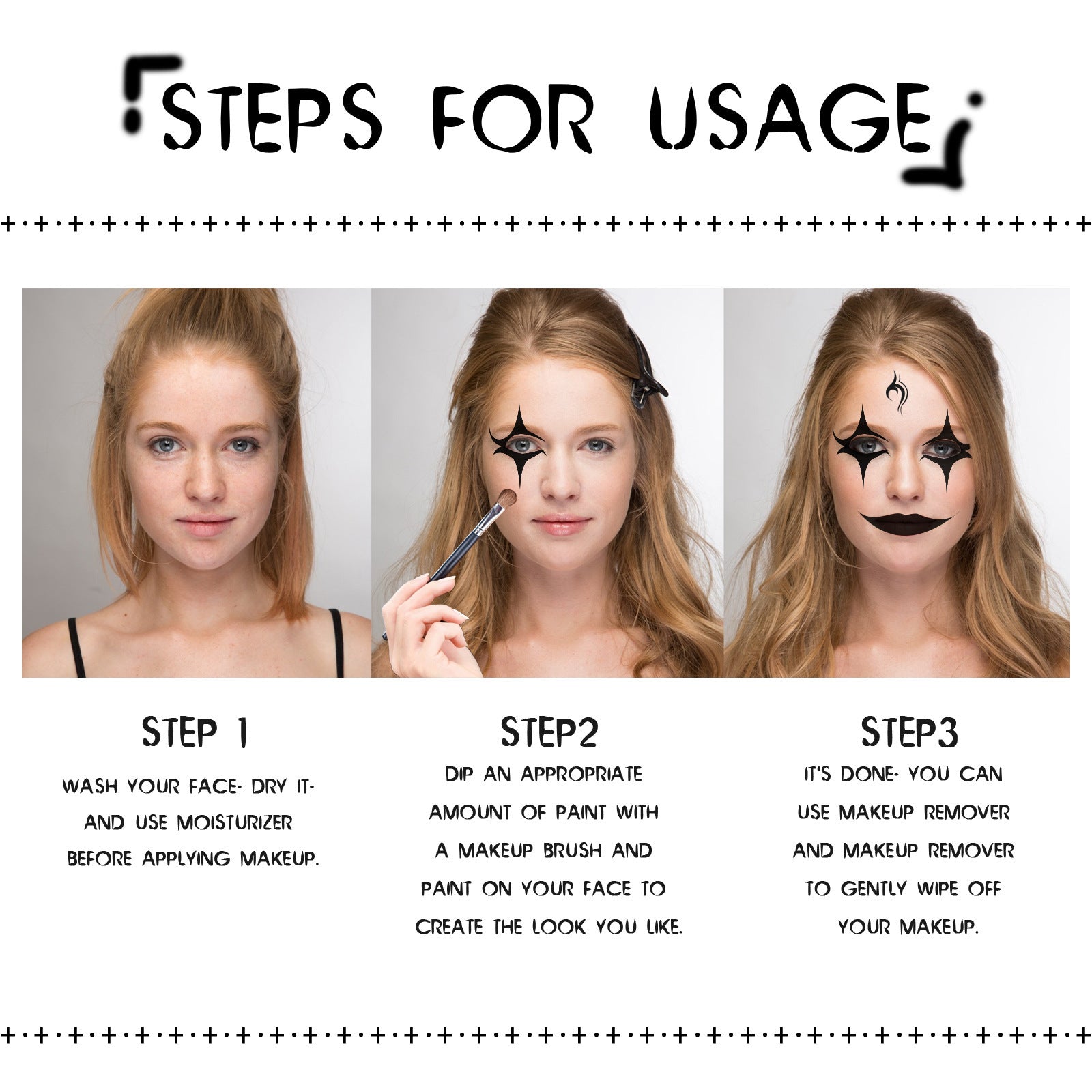 STEPS FOR USAGE

STEP 1

WASH YOUR FACE- DRY IT- AND USE MOISTURIZER BEFORE APPLYING MAKEUP.

STEP2

DIP AN APPROPRIATE AMOUNT OF PAINT WITH A MAKEUP BRUSH AND PAINT ON YOUR FACE TO CREATE THE LOOK YOU LIKE.

STEP3

IT'S DONE- YOU CAN USE MAKEUP REMOVER AND MAKEUP REMOVER TO GENTLY WIPE OFF YOUR MAKEUP.