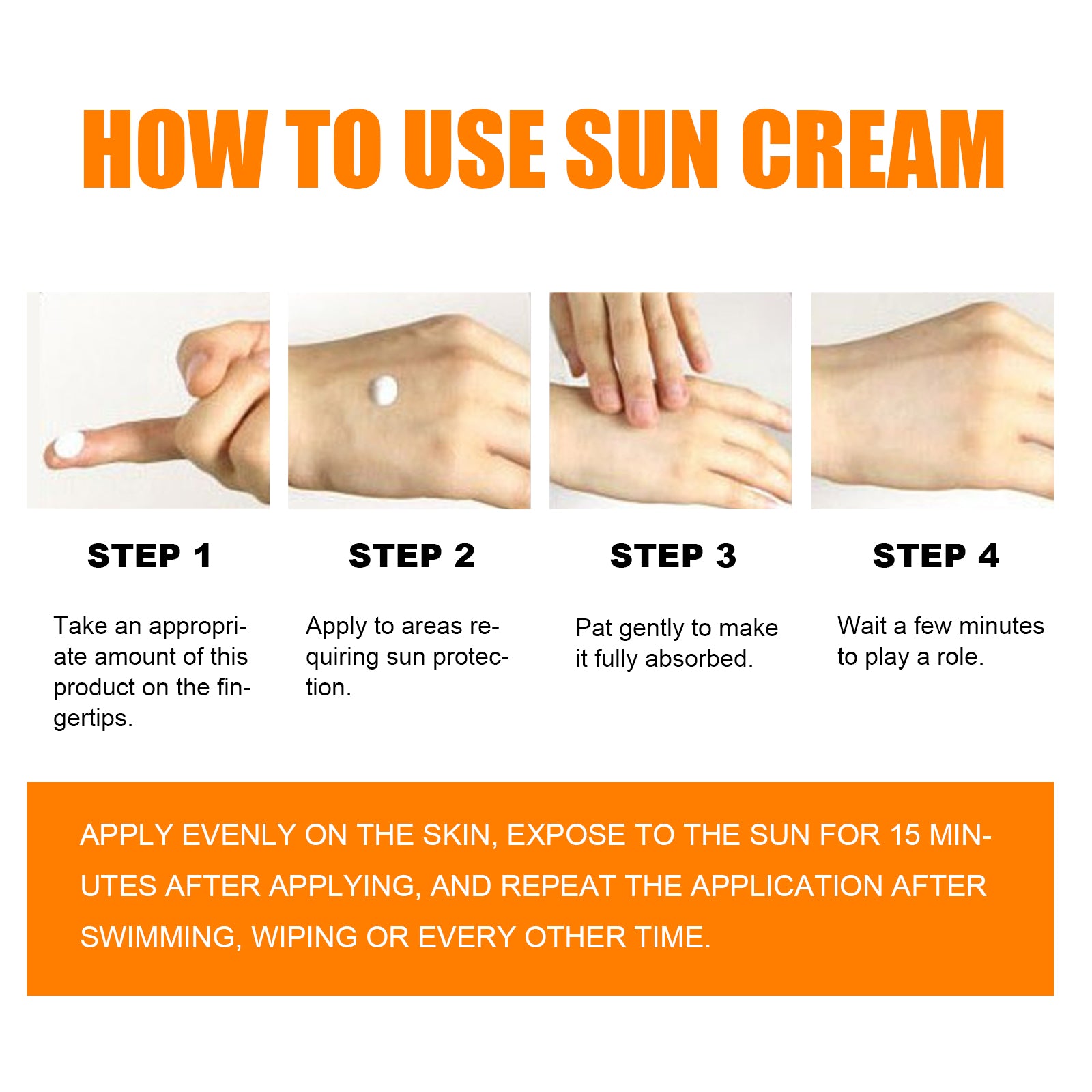 HOW TO USE SUN CREAM

STEP 1

Take an appropriate amount of this product on the fingertips.

STEP 2

Apply to areas requiring sun protection.

STEP 3

Pat gently to make it fully absorbed.

STEP 4

Wait a few minutes to play a role.

APPLY EVENLY ON THE SKIN, EXPOSE TO THE SUN FOR 15 MINUTES AFTER APPLYING, AND REPEAT THE APPLICATION AFTER SWIMMING, WIPING OR EVERY OTHER TIME.