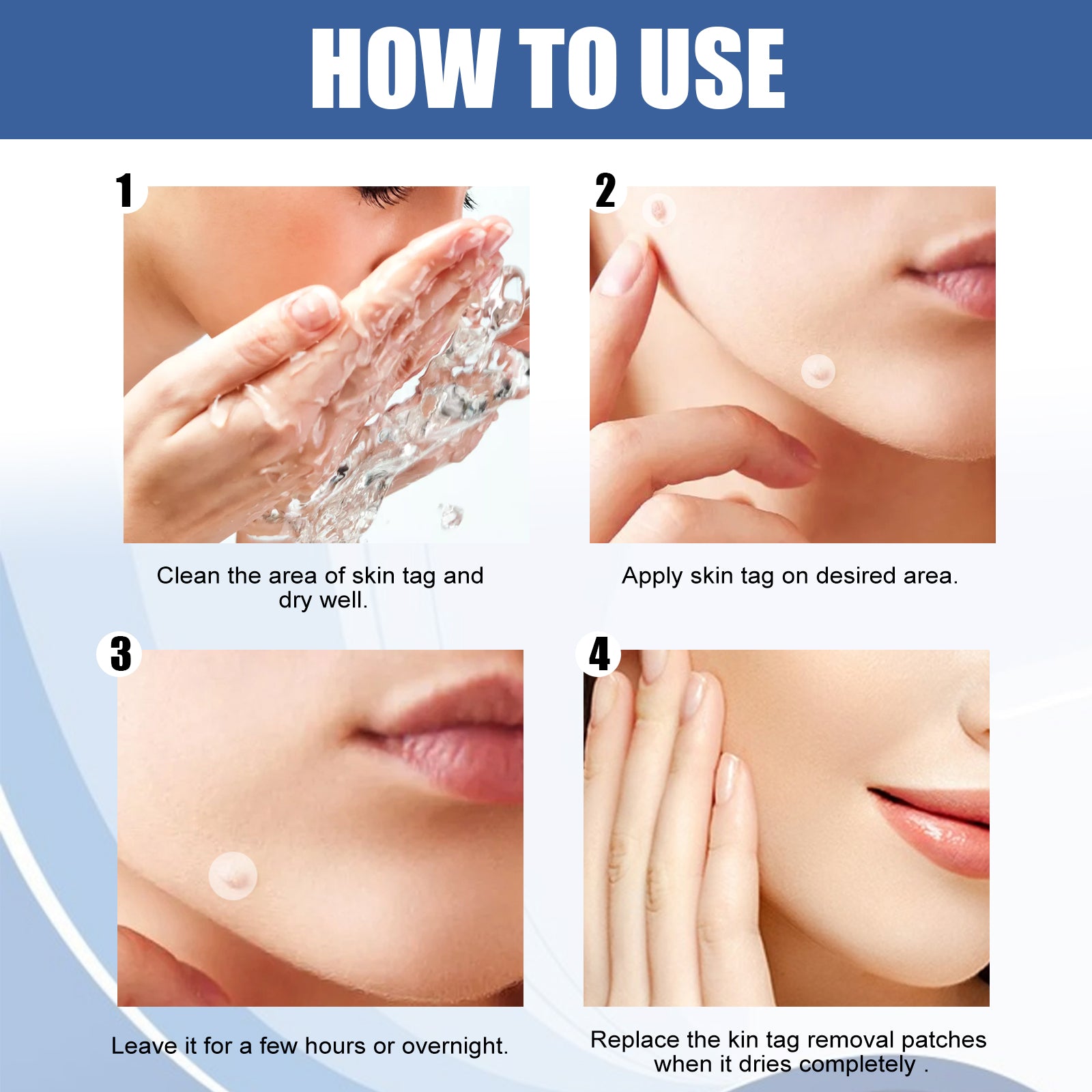 HOW TO USE

1

Clean the area of skin tag and dry well.

2

Apply skin tag on desired area.

3

Leave it for a few hours or overnight.

4

Replace the kin tag removal patches when it dries completely .