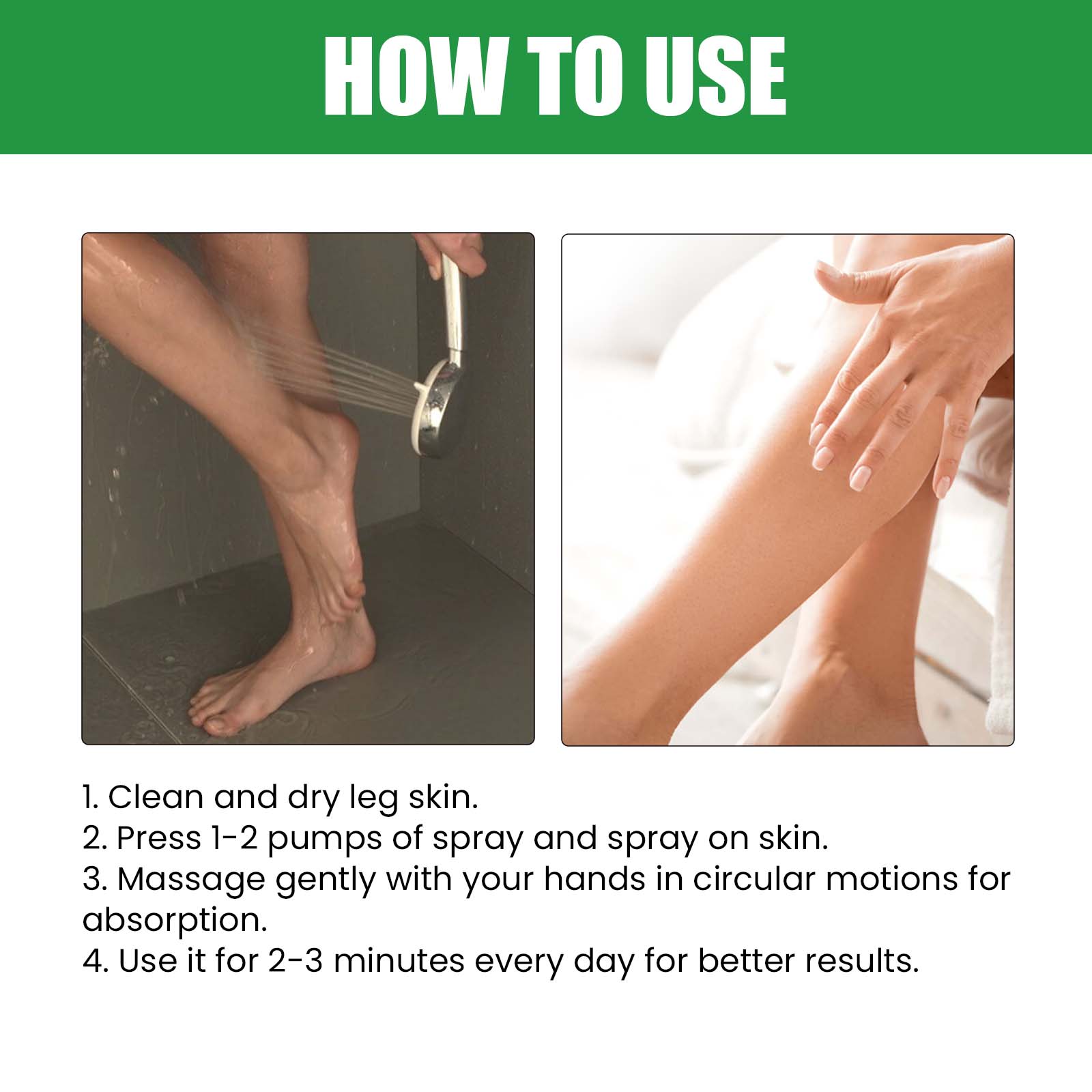 HOW TO USE

1. Clean and dry leg skin.
2. Press 1-2 pumps of spray and spray on skin.
3. Massage gently with your hands in circular motions for absorption.
4. Use it for 2-3 minutes every day for better results.