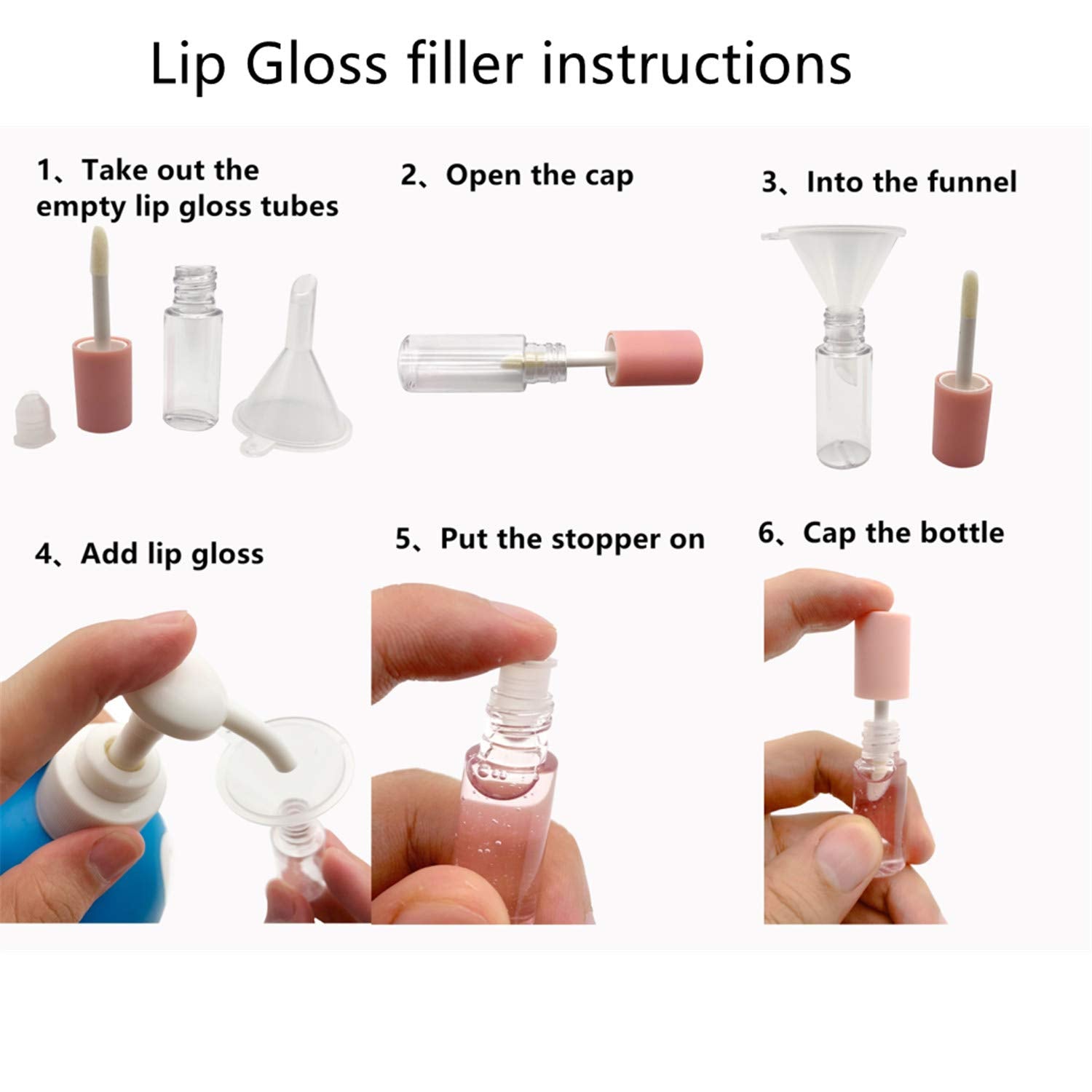 Lip Gloss filler instructions

1、Take out the empty lip gloss tubes

2、Open the cap

3、Into the funnel

4、Add lip gloss

5、Put the stopper on

6、Cap the bottle