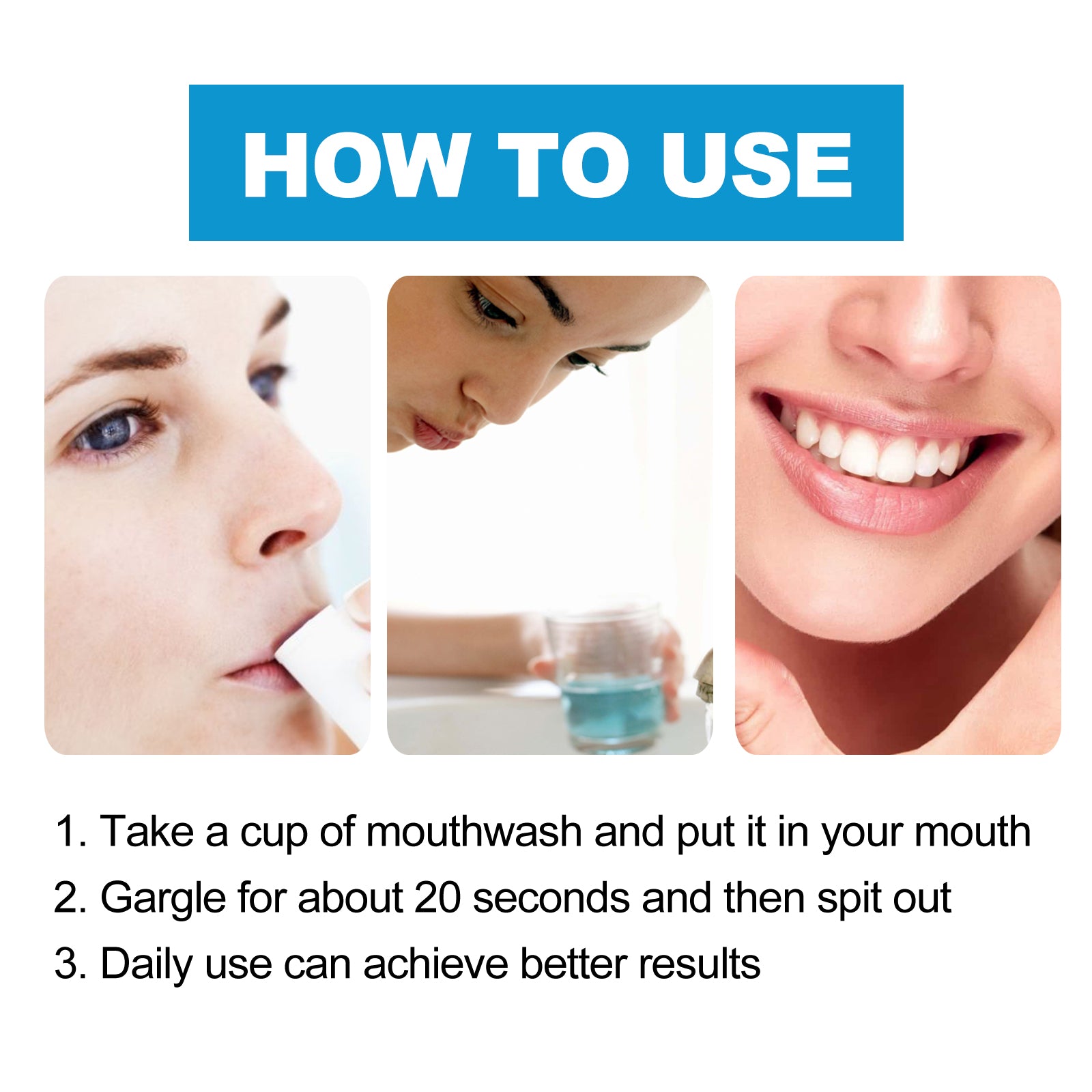 HOW TO USE

1. Take a cup of mouthwash and put it in your mouth
2. Gargle for about 20 seconds and then spit out
3. Daily use can achieve better results