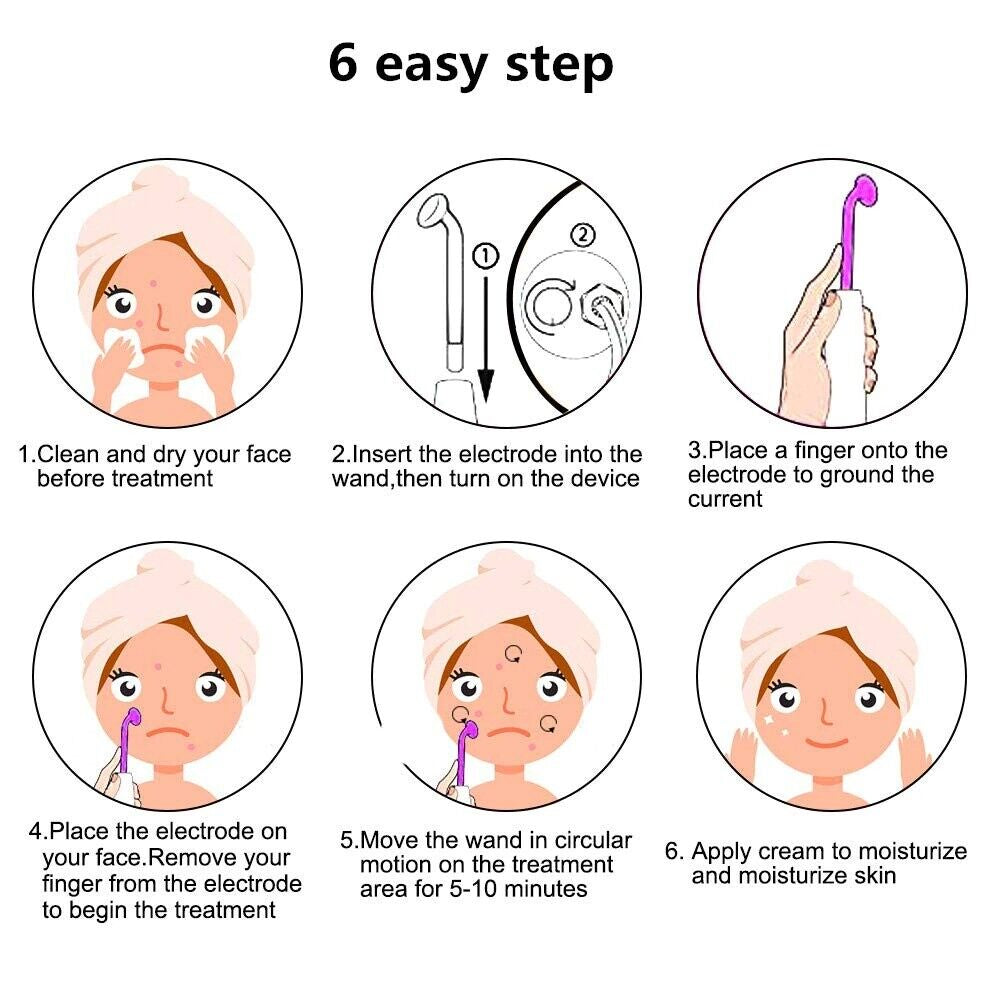 6 easy step

①

②

1.Clean and dry your face before treatment

2.Insert the electrode into the wand,then turn on the device

3.Place a finger onto the electrode to ground the current

4.Place the electrode on your face.Remove your finger from the electrode to begin the treatment

5.Move the wand in circular motion on the treatment area for 5-10 minutes

6. Apply cream to moisturize and moisturize skin