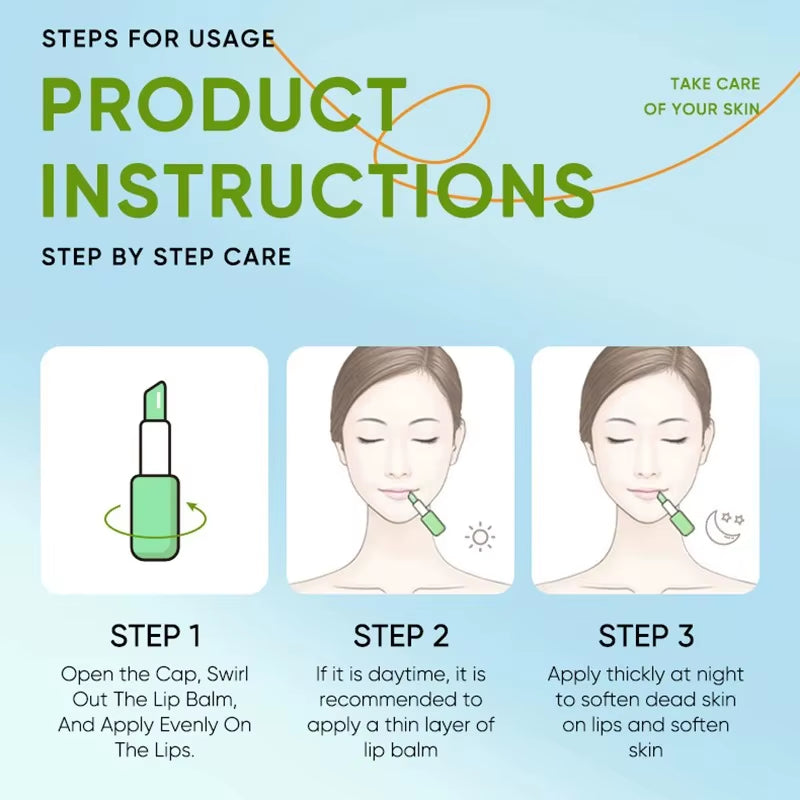 STEPS FOR USAGE

PRODUCT INSTRUCTIONS

TAKE CARE OF YOUR SKIN

STEP BY STEP CARE

STEP 1
Open the Cap, Swirl Out The Lip Balm, And Apply Evenly On The Lips.

STEP 2
If it is daytime, it is recommended to apply a thin layer of lip balm

STEP 3
Apply thickly at night to soften dead skin on lips and soften skin