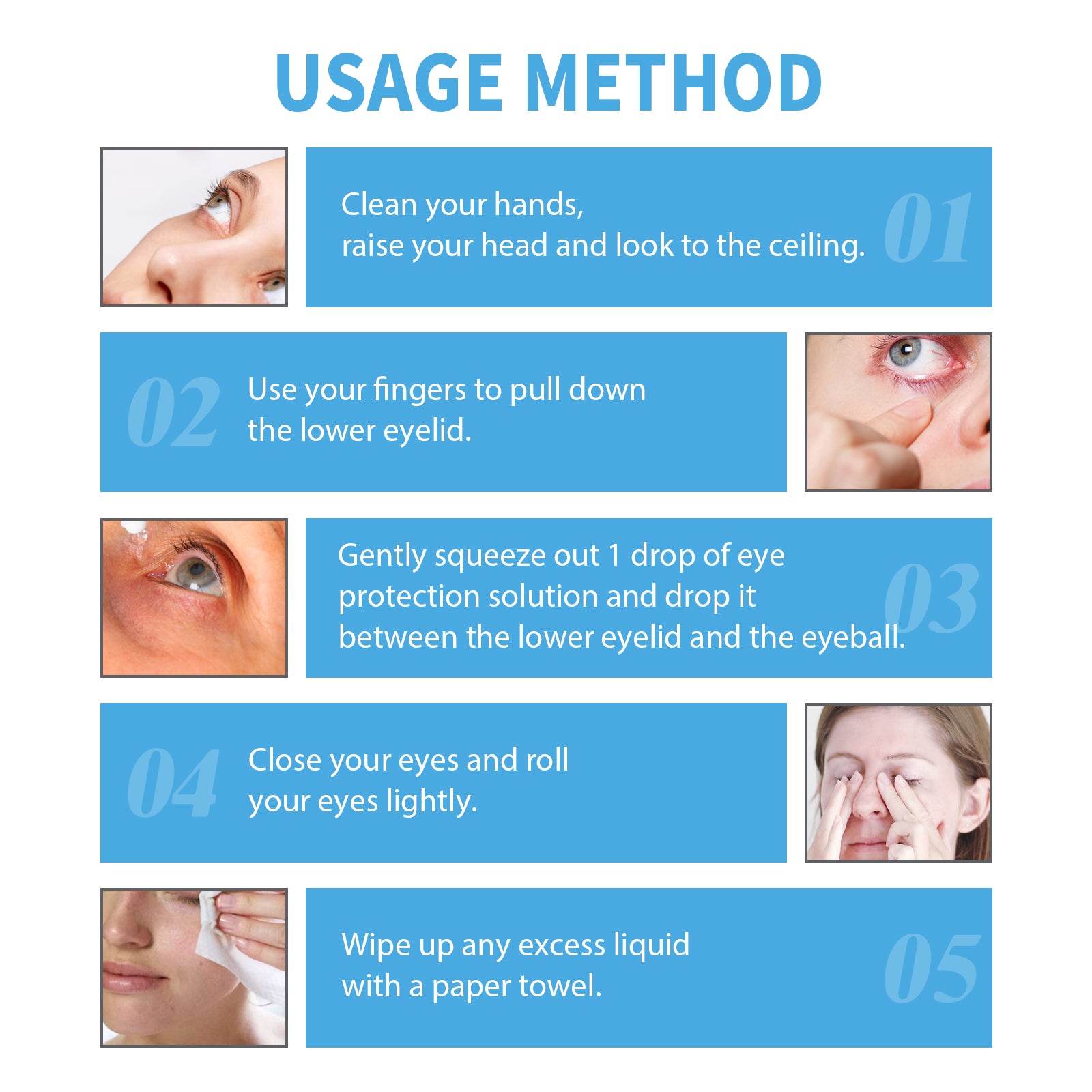 USAGE METHOD

Clean your hands,
raise your head and look to the ceiling. 01

02 Use your fingers to pull down
the lower eyelid.

Gently squeeze out 1 drop of eye
protection solution and drop it
between the lower eyelid and the eyeball. 03

04 Close your eyes and roll
your eyes lightly.

Wipe up any excess liquid
with a paper towel. 05