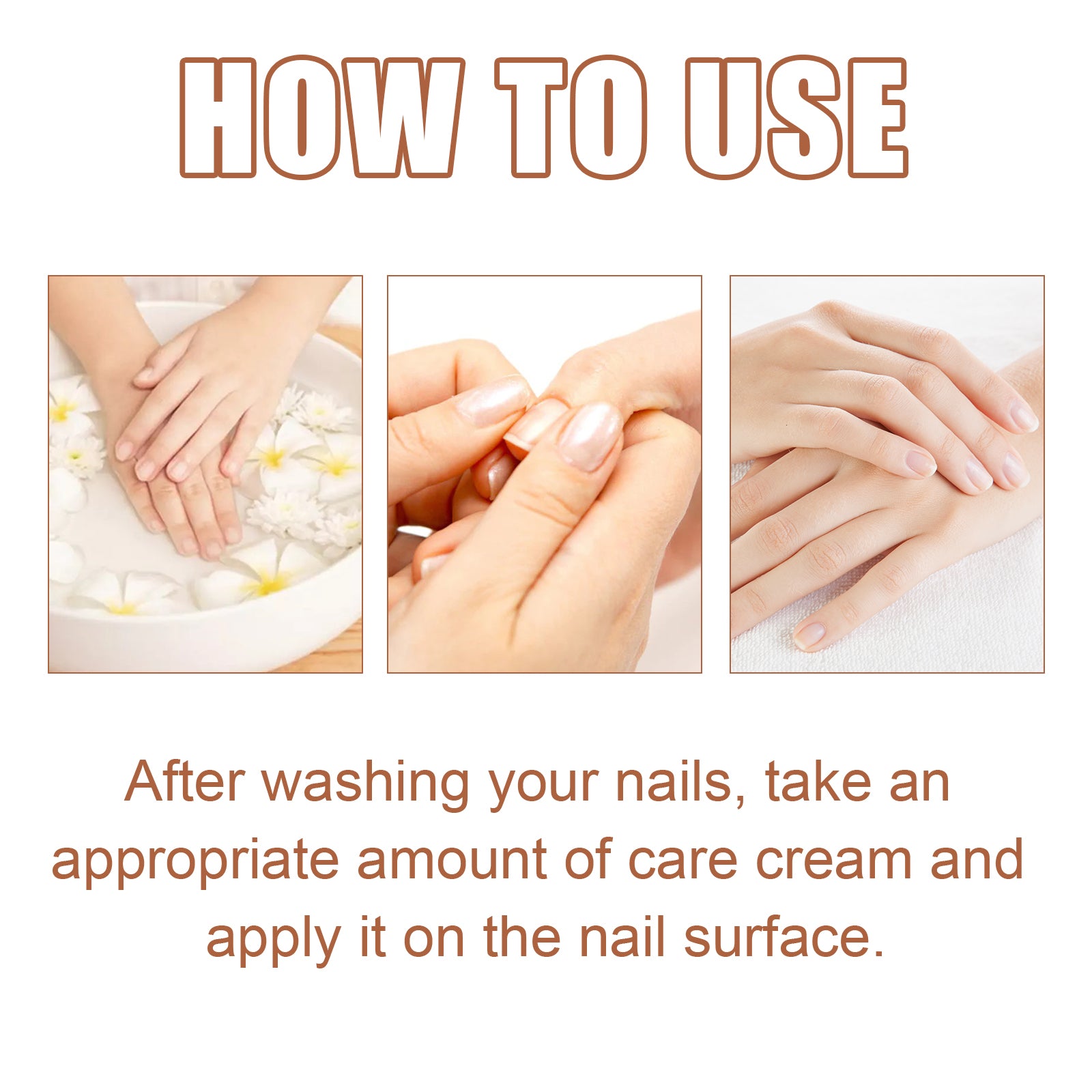 HOW TO USE

After washing your nails, take an appropriate amount of care cream and apply it on the nail surface.