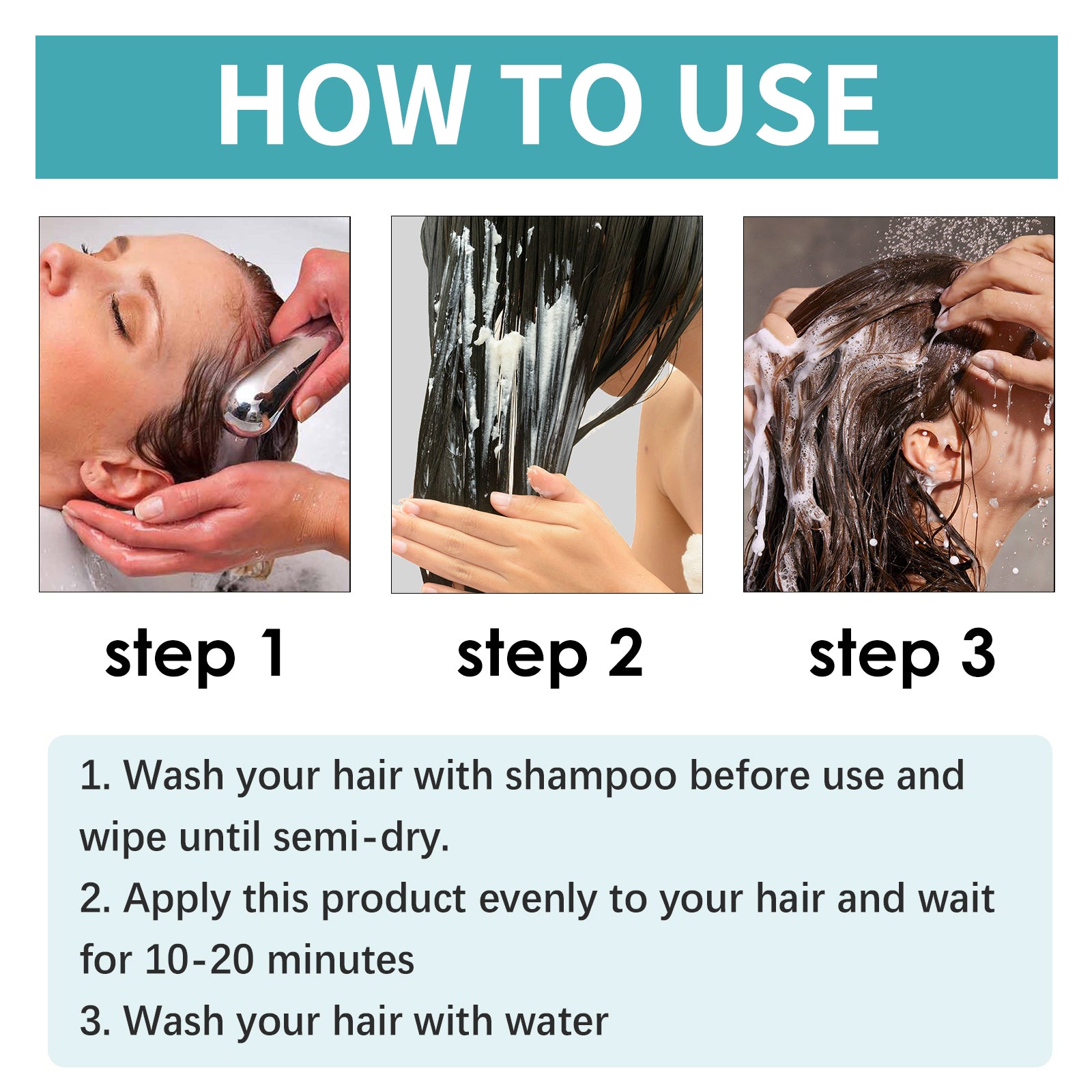 HOW TO USE

step 1

step 2

step 3

1. Wash your hair with shampoo before use and wipe until semi-dry.
2. Apply this product evenly to your hair and wait for 10-20 minutes
3. Wash your hair with water