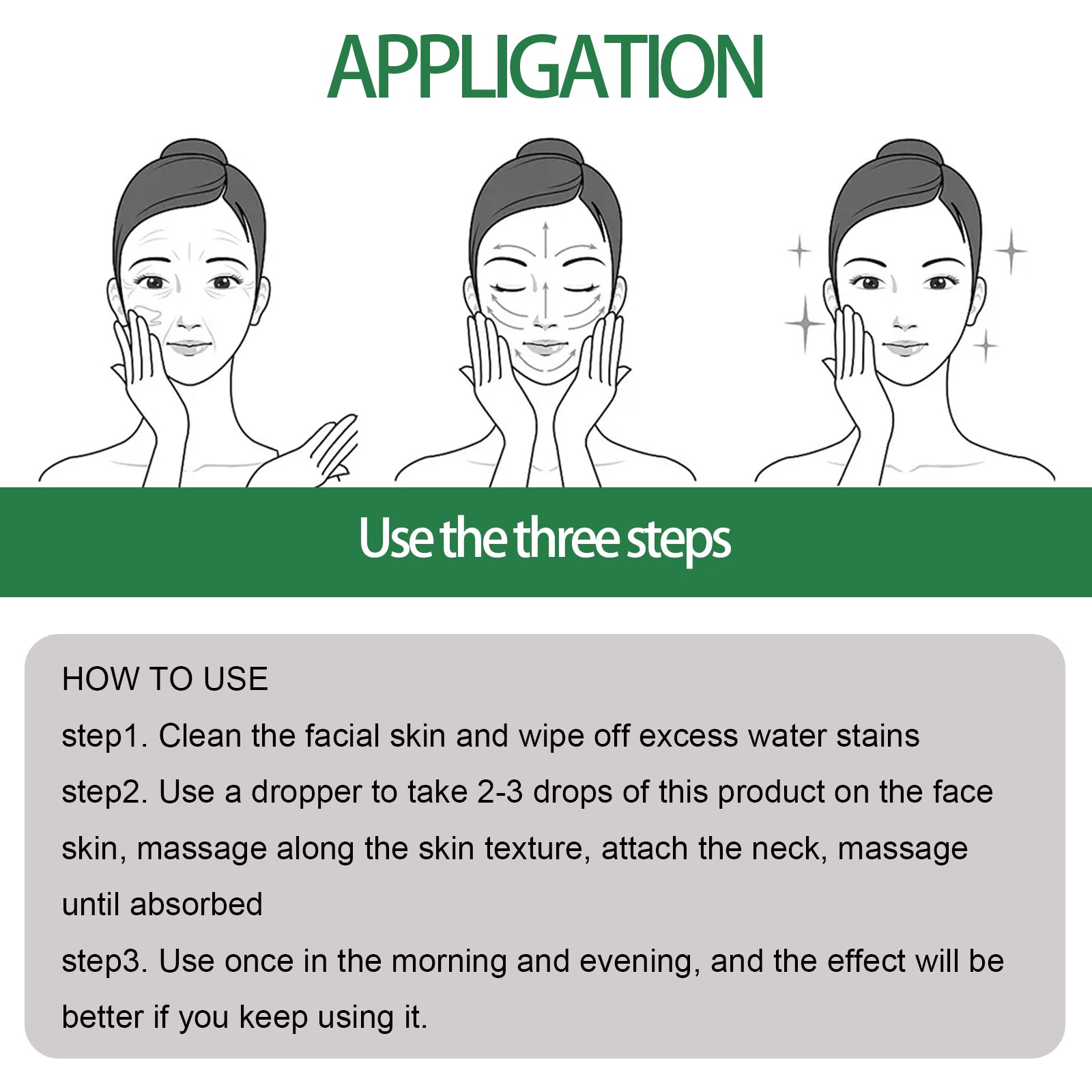 APPLIGATION

Use the three steps

HOW TO USE
step1. Clean the facial skin and wipe off excess water stains
step2. Use a dropper to take 2-3 drops of this product on the face skin, massage along the skin texture, attach the neck, massage until absorbed
step3. Use once in the morning and evening, and the effect will be better if you keep using it.