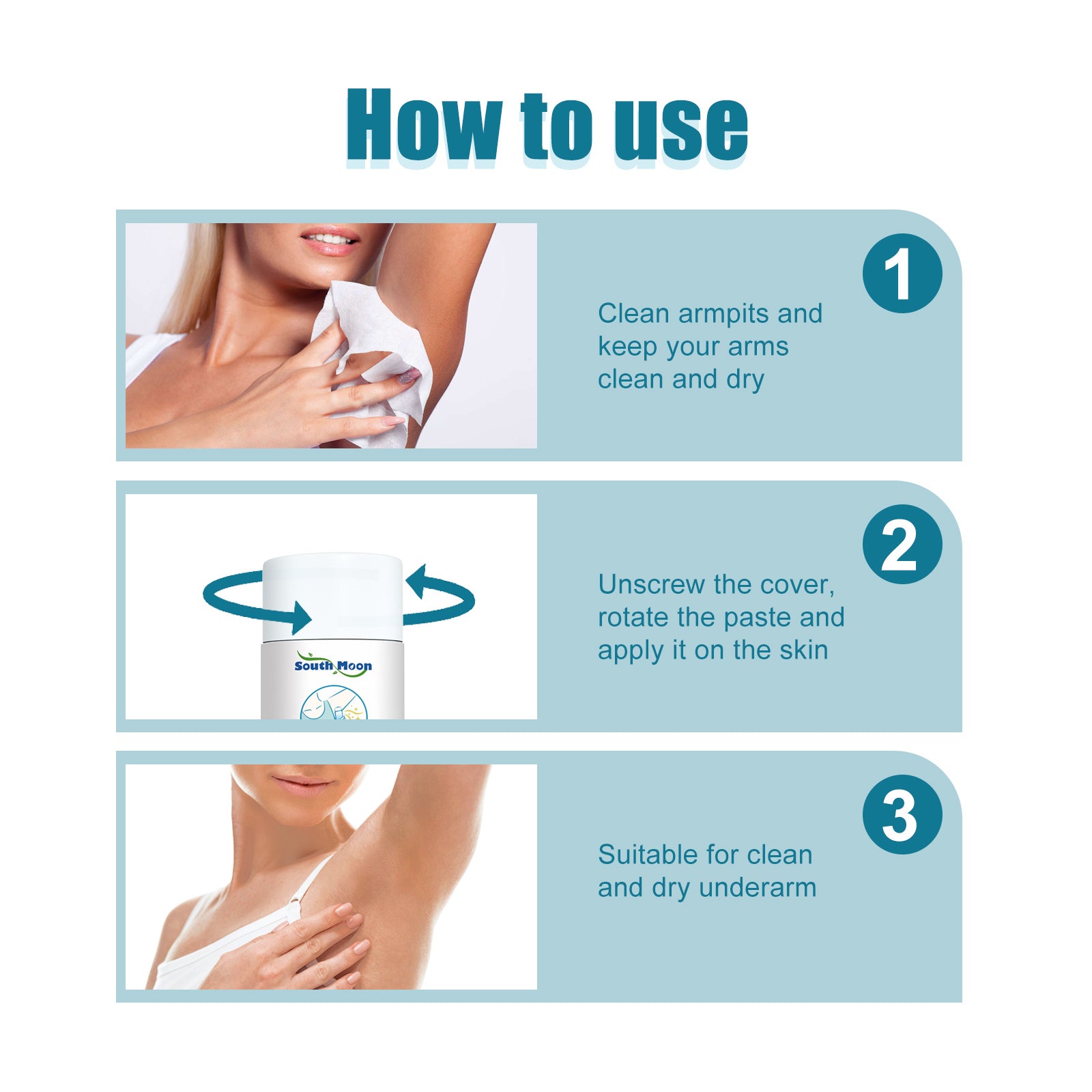 How to use

1

Clean armpits and keep your arms clean and dry

South Moon

2

Unscrew the cover, rotate the paste and apply it on the skin

3

Suitable for clean and dry underarm