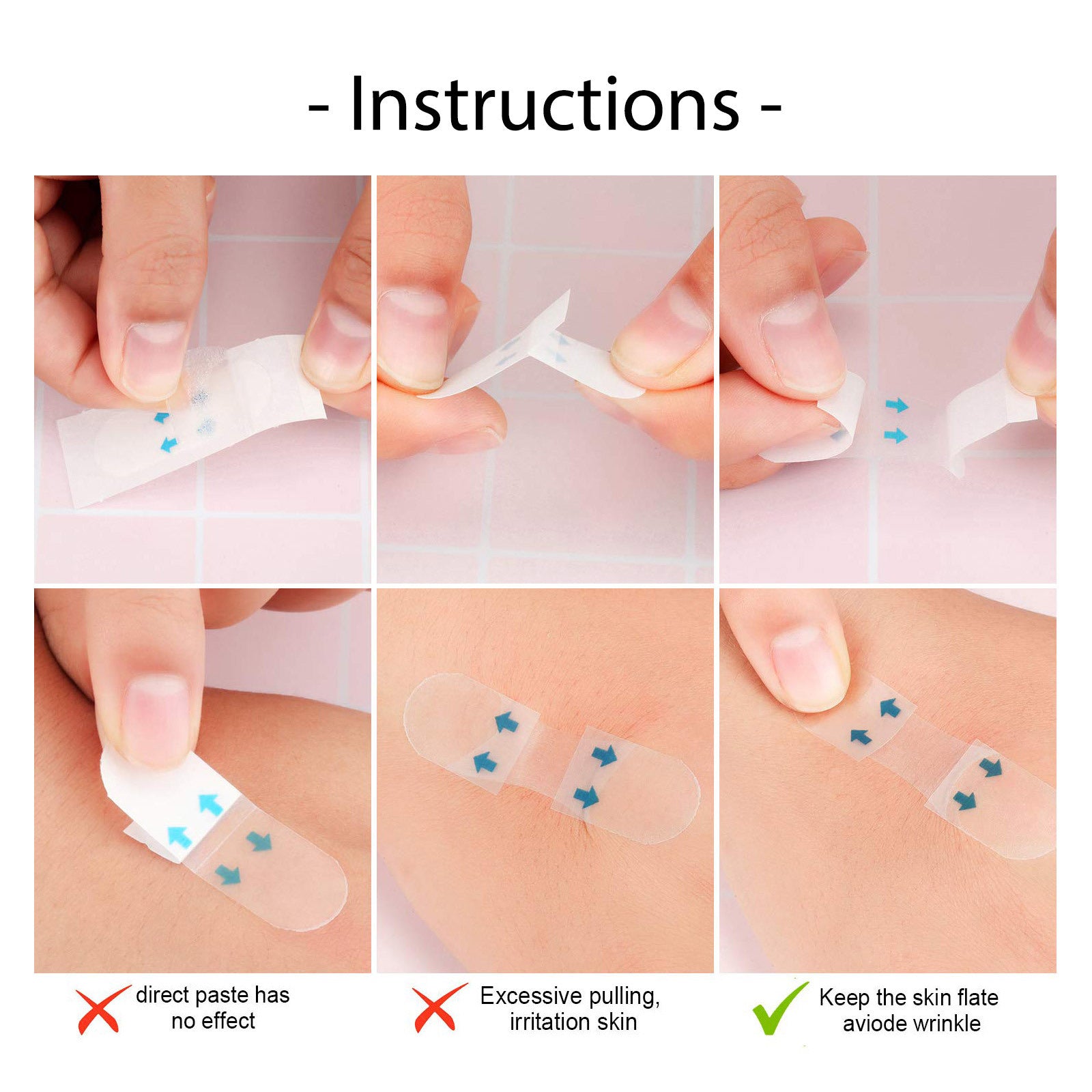 - Instructions -

direct paste has no effect

Excessive pulling, irritation skin

Keep the skin flate aviode wrinkle