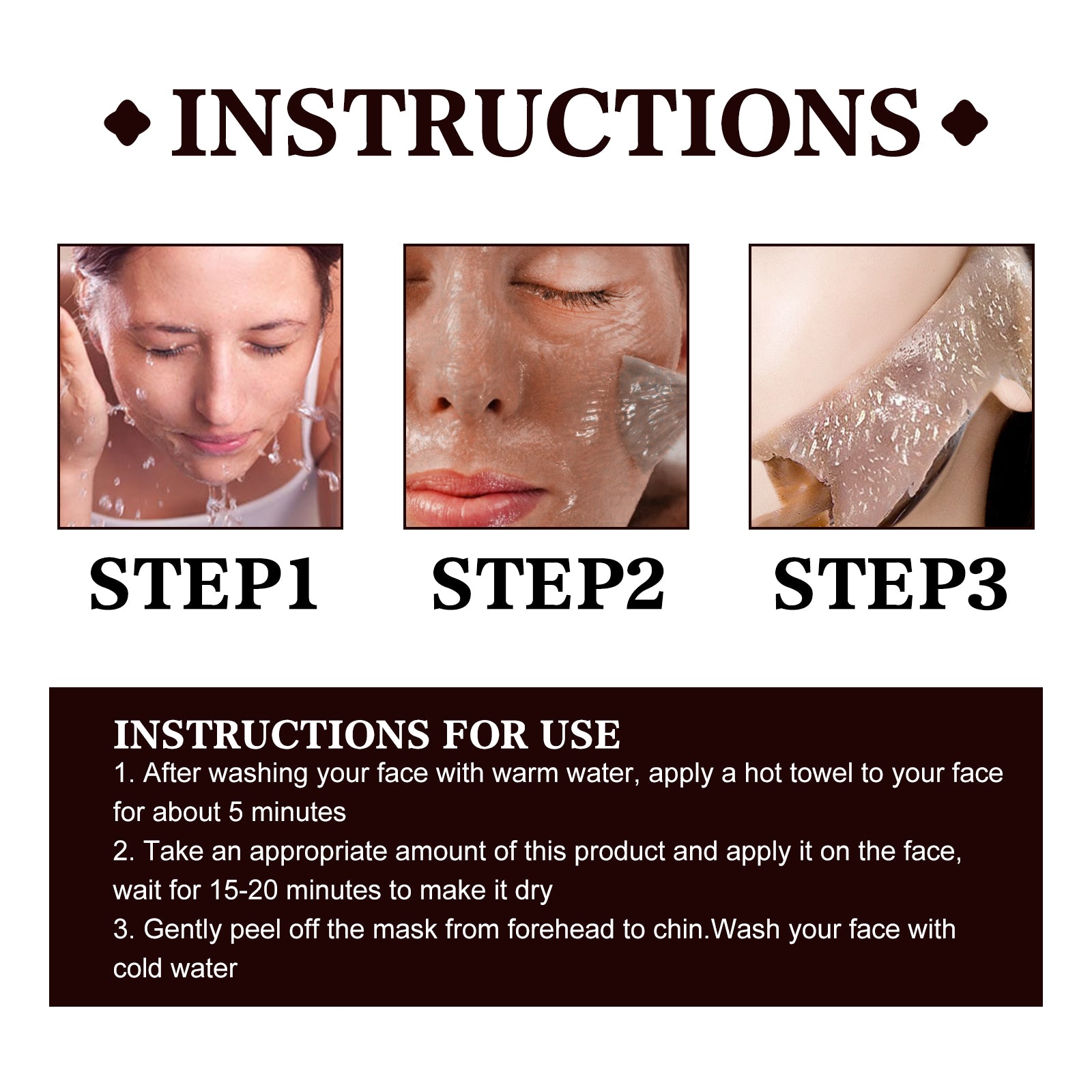 INSTRUCTIONS

STEP1

STEP2

STEP3

INSTRUCTIONS FOR USE
1. After washing your face with warm water, apply a hot towel to your face for about 5 minutes
2. Take an appropriate amount of this product and apply it on the face, wait for 15-20 minutes to make it dry
3. Gently peel off the mask from forehead to chin.Wash your face with cold water