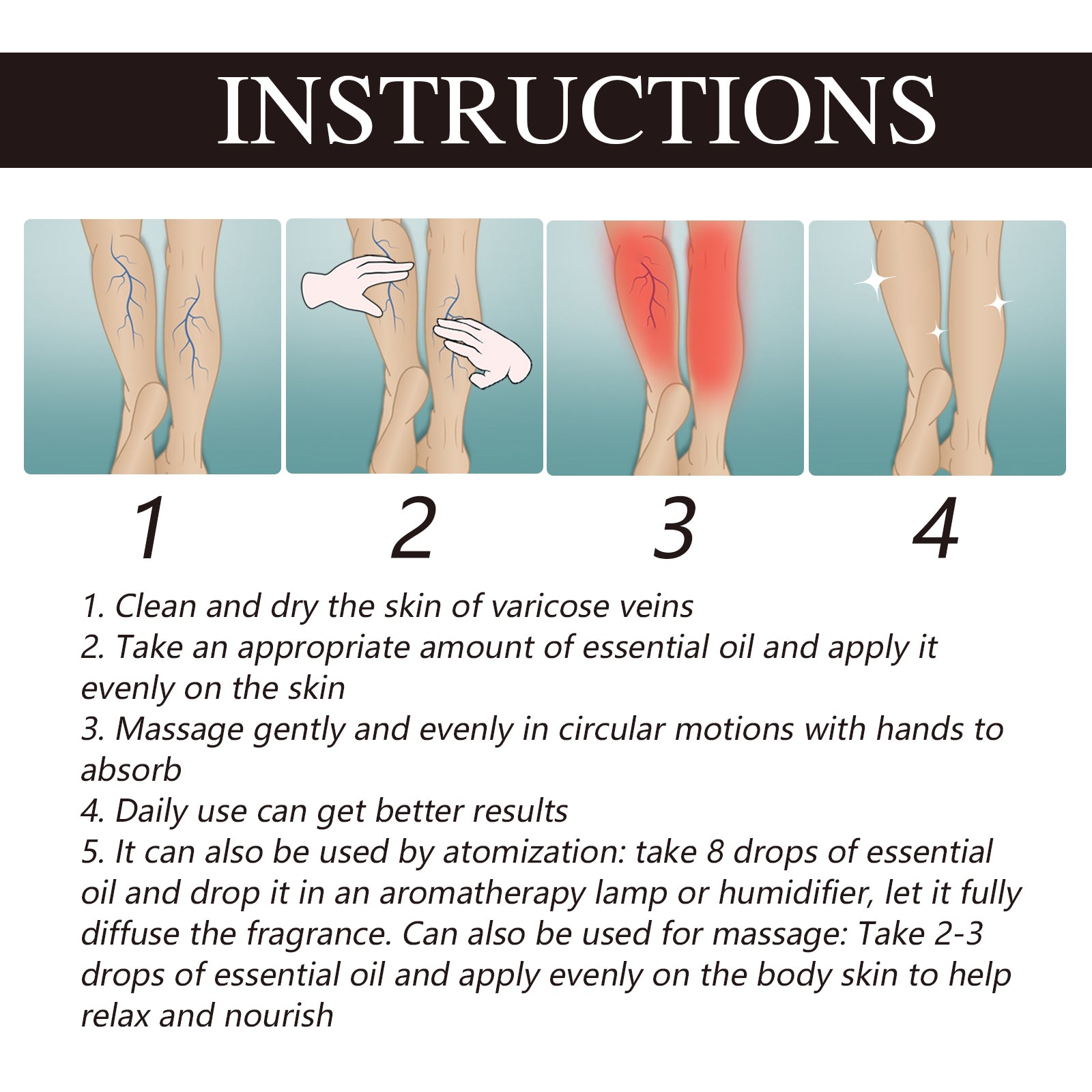 INSTRUCTIONS

1

2

3

4

1. Clean and dry the skin of varicose veins
2. Take an appropriate amount of essential oil and apply it evenly on the skin
3. Massage gently and evenly in circular motions with hands to absorb
4. Daily use can get better results
5. It can also be used by atomization: take 8 drops of essential oil and drop it in an aromatherapy lamp or humidifier, let it fully diffuse the fragrance. Can also be used for massage: Take 2-3 drops of essential oil and apply evenly on the body skin to help relax and nourish