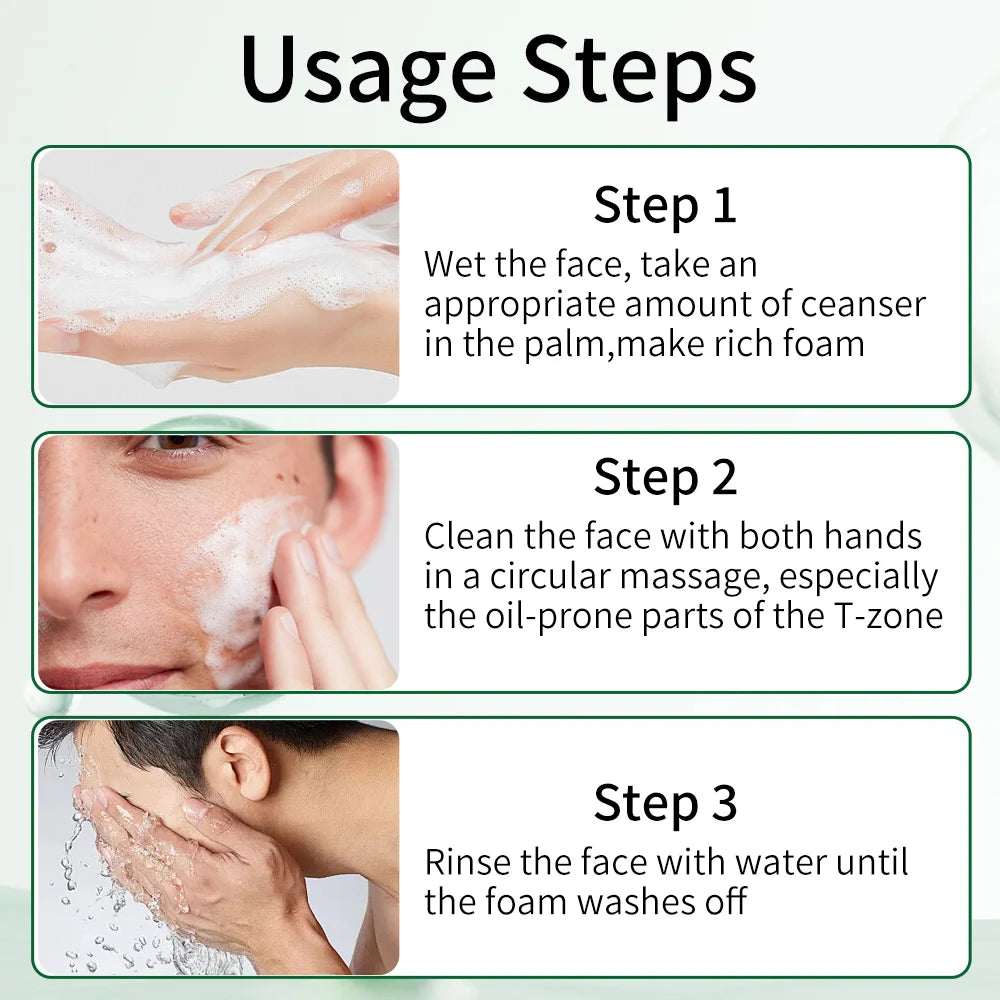 Usage Steps

Step 1
Wet the face, take an appropriate amount of ceanser in the palm,make rich foam

Step 2
Clean the face with both hands in a circular massage, especially the oil-prone parts of the T-zone

Step 3
Rinse the face with water until the foam washes off