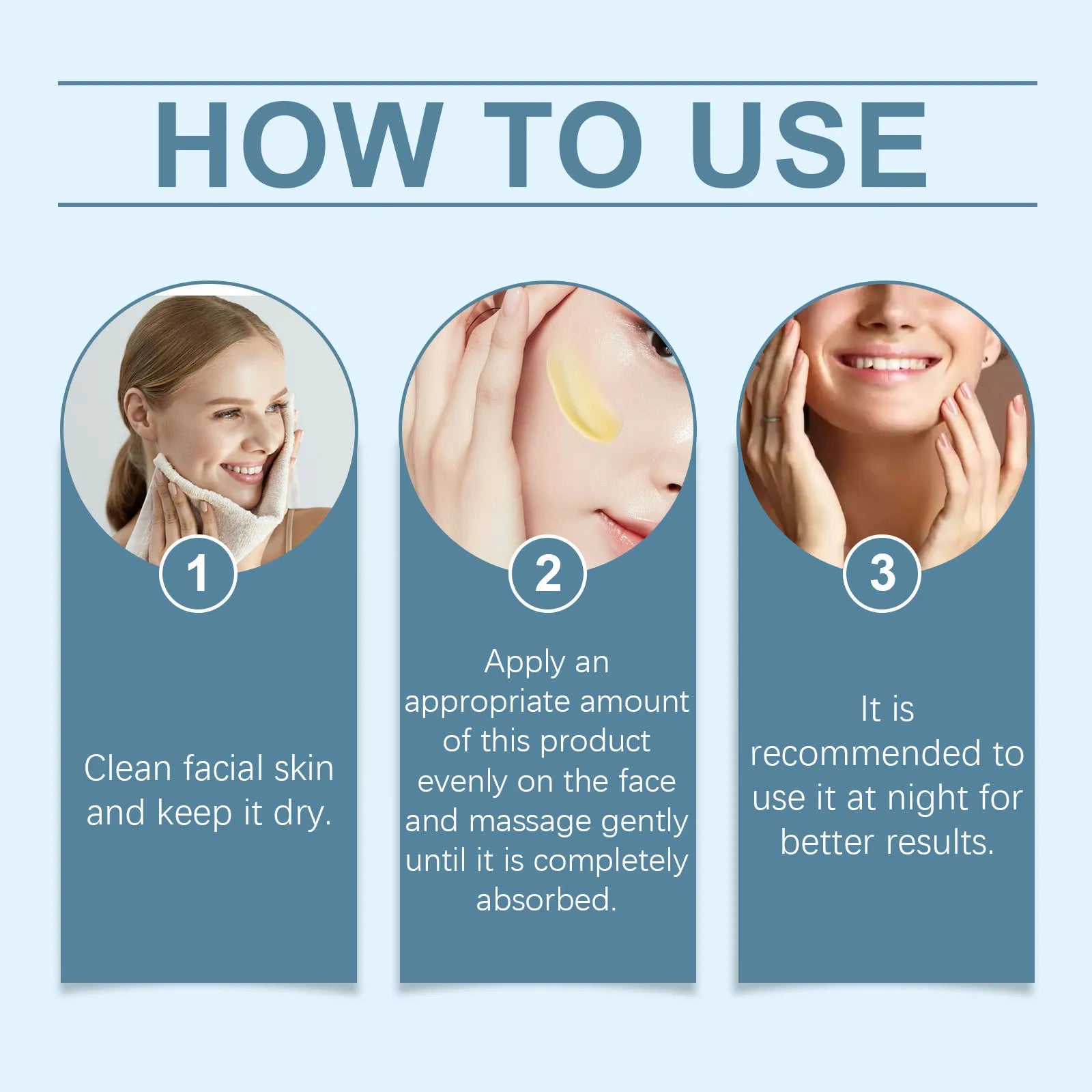 HOW TO USE

1

Clean facial skin and keep it dry.

2

Apply an appropriate amount of this product evenly on the face and massage gently until it is completely absorbed.

3

It is recommended to use it at night for better results.