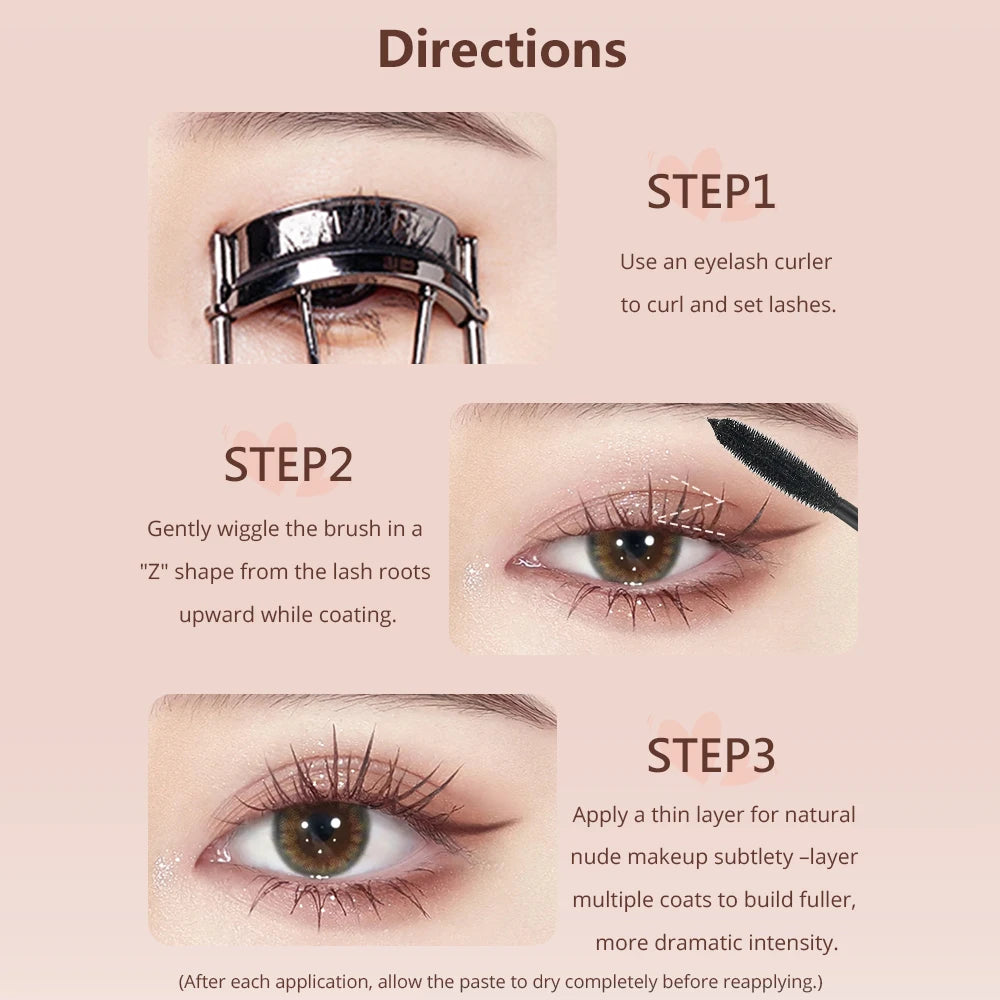 Directions

STEP1

Use an eyelash curler to curl and set lashes.

STEP2

Gently wiggle the brush in a "Z" shape from the lash roots upward while coating.

STEP3

Apply a thin layer for natural nude makeup subtlety –layer multiple coats to build fuller, more dramatic intensity.

(After each application, allow the paste to dry completely before reapplying.)