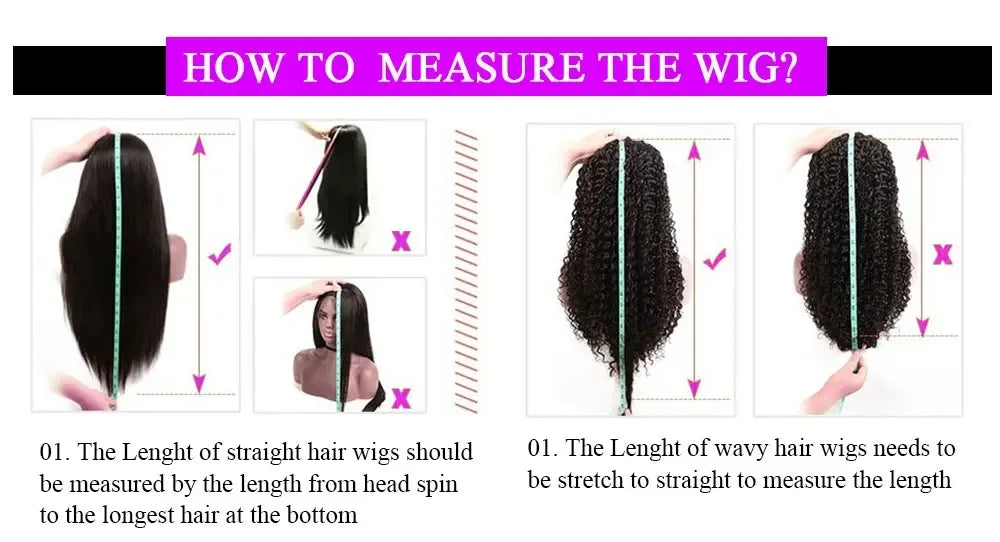 HOW TO MEASURE THE WIG?

01. The Lenght of straight hair wigs should be measured by the length from head spin to the longest hair at the bottom

01. The Lenght of wavy hair wigs needs to be stretch to straight to measure the length