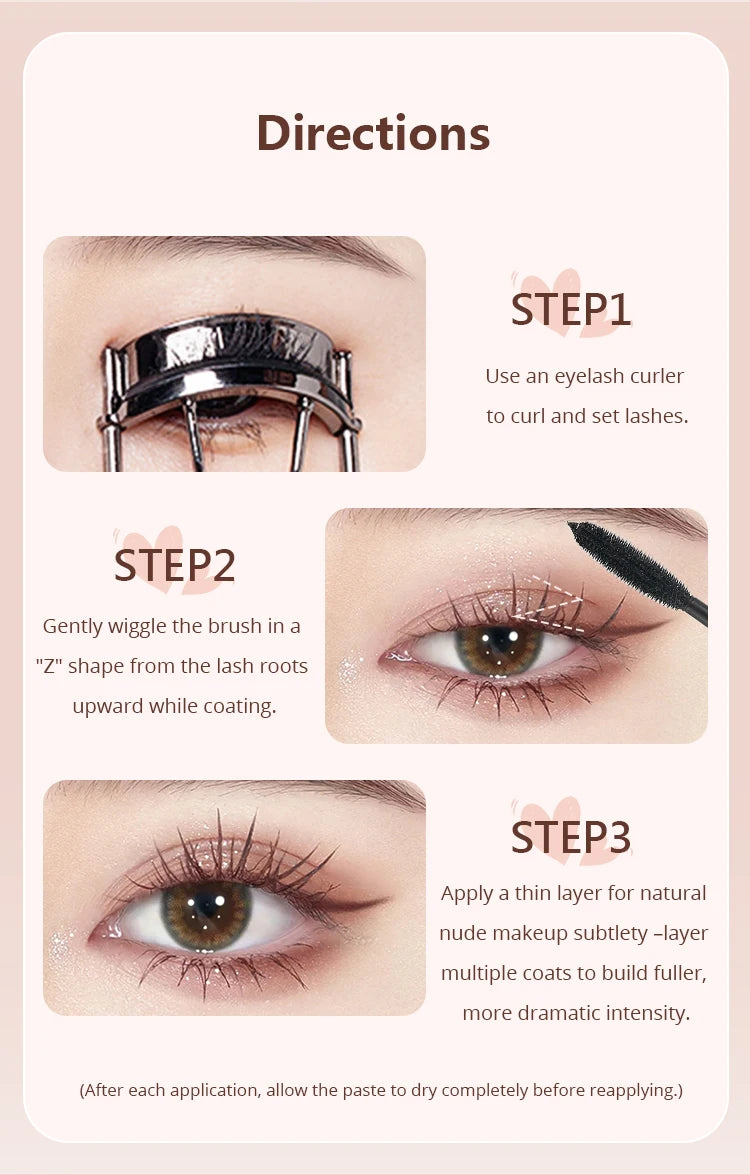 Directions

STEP1
Use an eyelash curler to curl and set lashes.

STEP2
Gently wiggle the brush in a "Z" shape from the lash roots upward while coating.

STEP3
Apply a thin layer for natural nude makeup subtlety –layer multiple coats to build fuller, more dramatic intensity.

(After each application, allow the paste to dry completely before reapplying.)