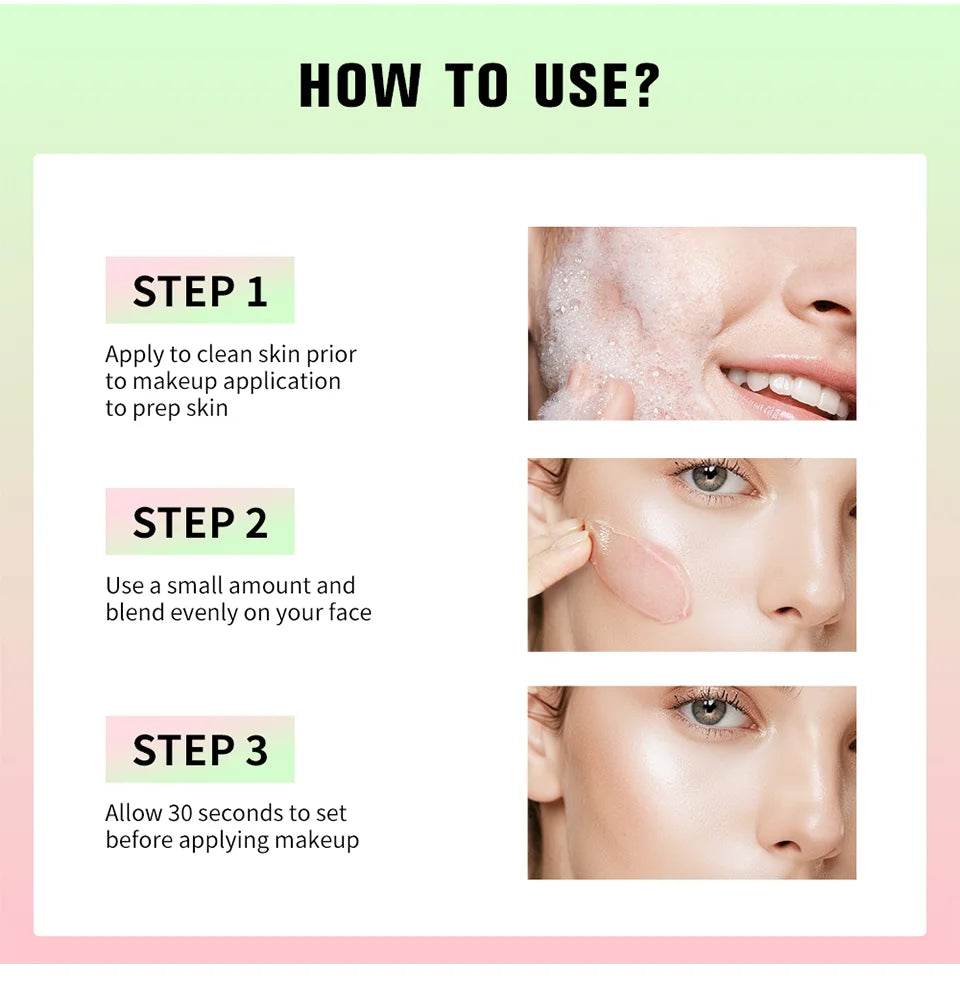 HOW TO USE?

STEP 1

Apply to clean skin prior to makeup application to prep skin

STEP 2

Use a small amount and blend evenly on your face

STEP 3

Allow 30 seconds to set before applying makeup