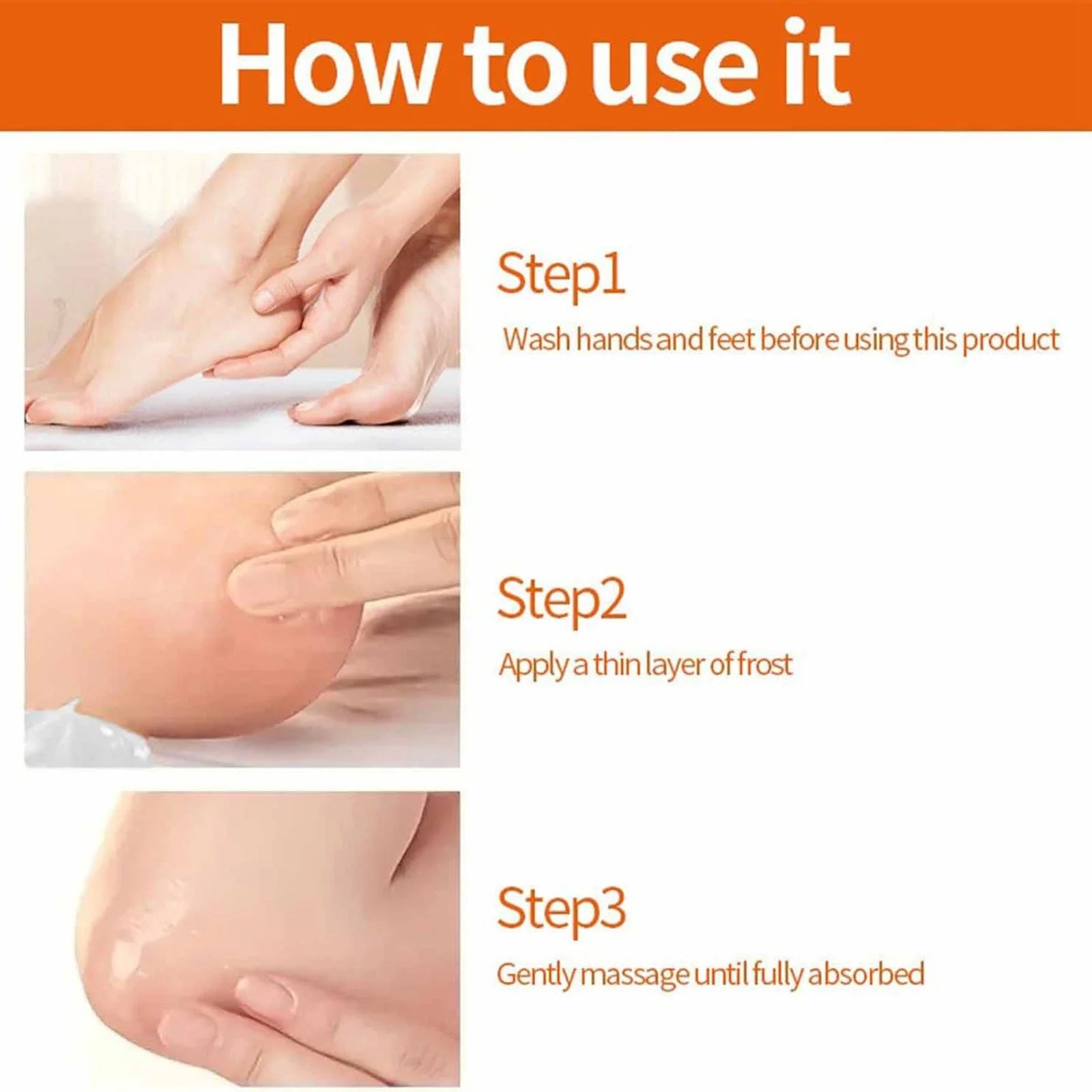 How to use it

Step1

Wash hands and feet before using this product

Step2

Apply a thin layer of frost

Step3

Gently massage until fully absorbed